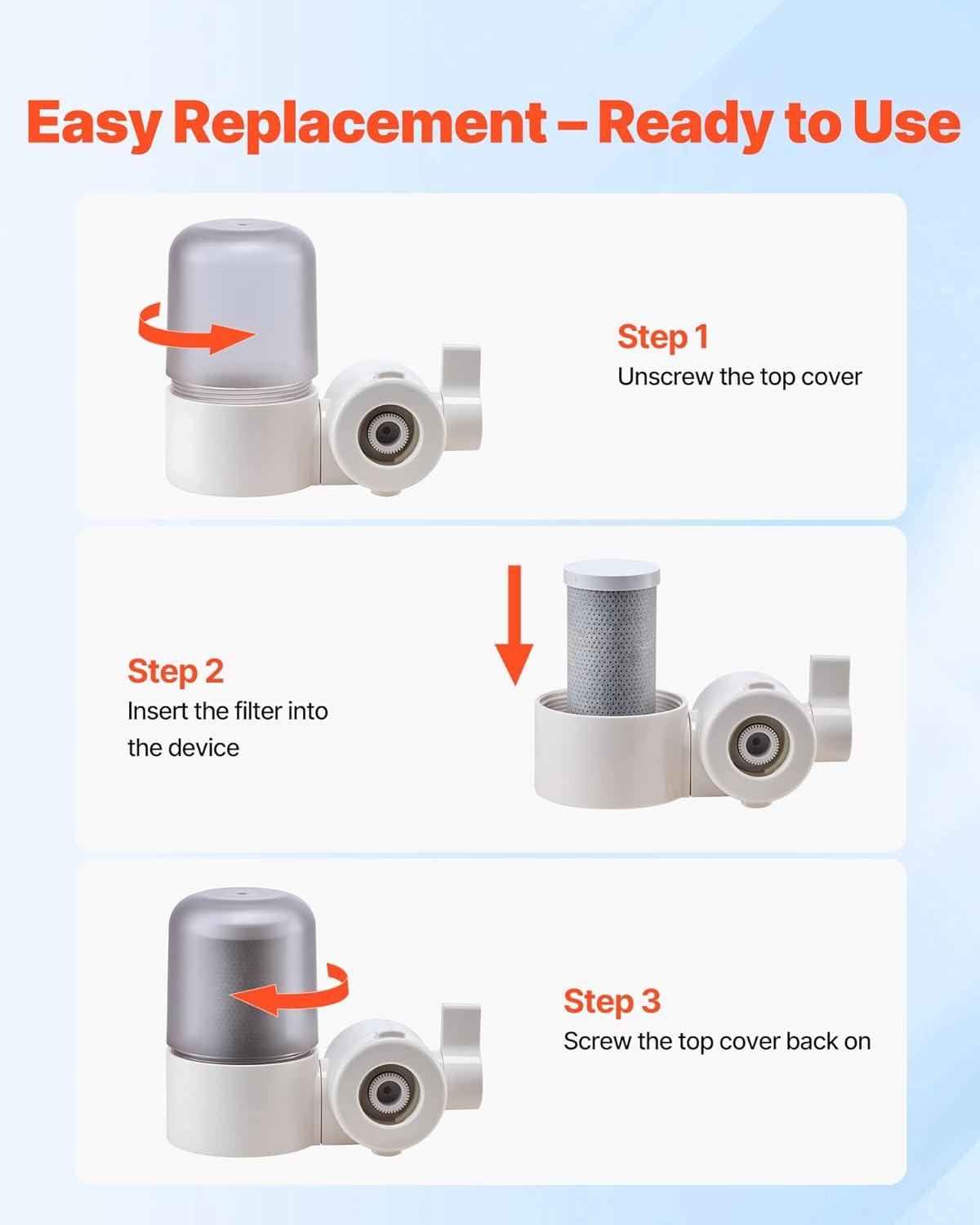 Easy Replacement – Ready to Use

Step 1
Unscrew the top cover

Step 2
Insert the filter into the device

Step 3
Screw the top cover back on