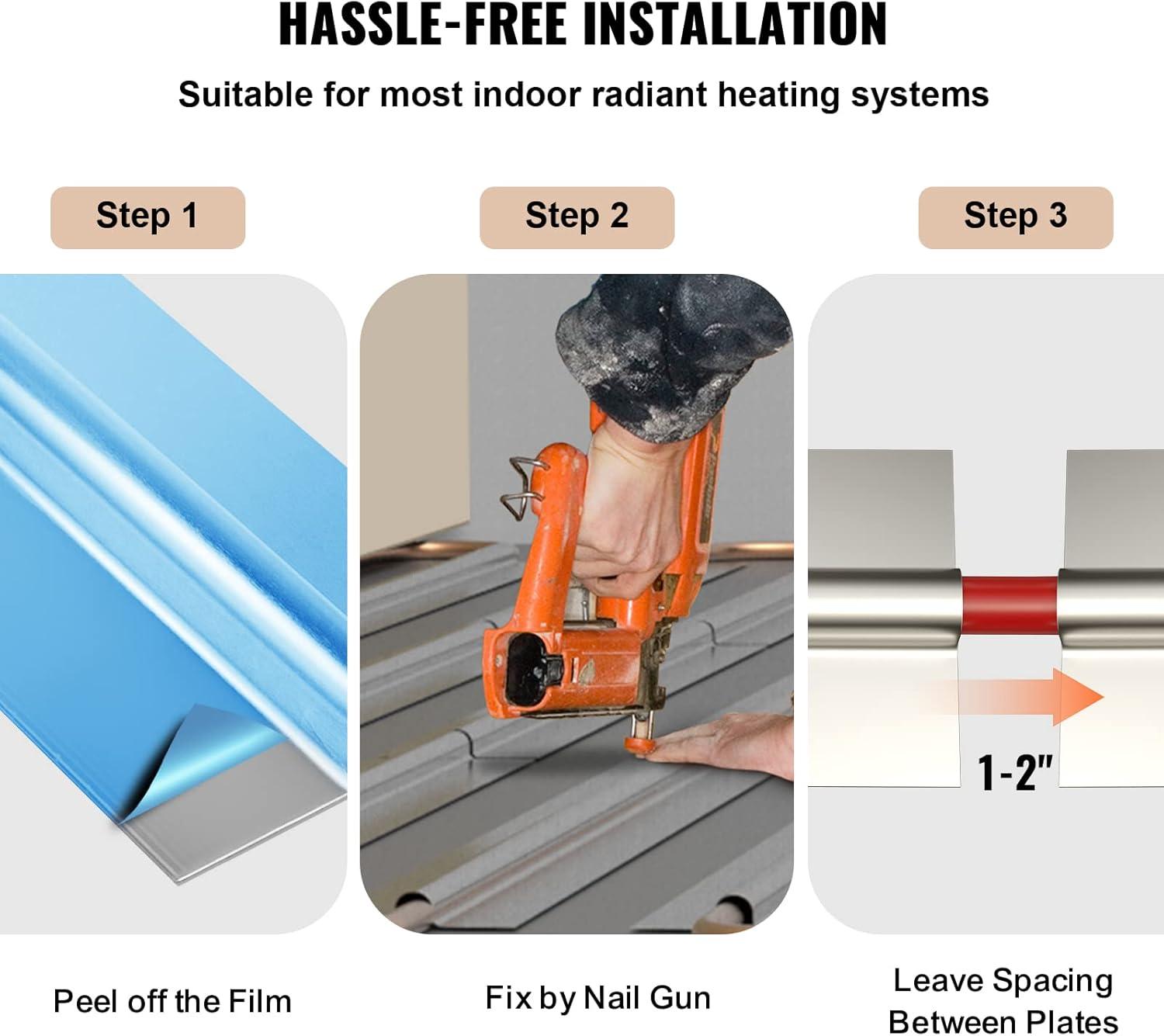 HASSLE-FREE INSTALLATION

Suitable for most indoor radiant heating systems

Step 1

Step 2

Step 3

1-2"

Peel off the Film

Fix by Nail Gun

Leave Spacing Between Plates