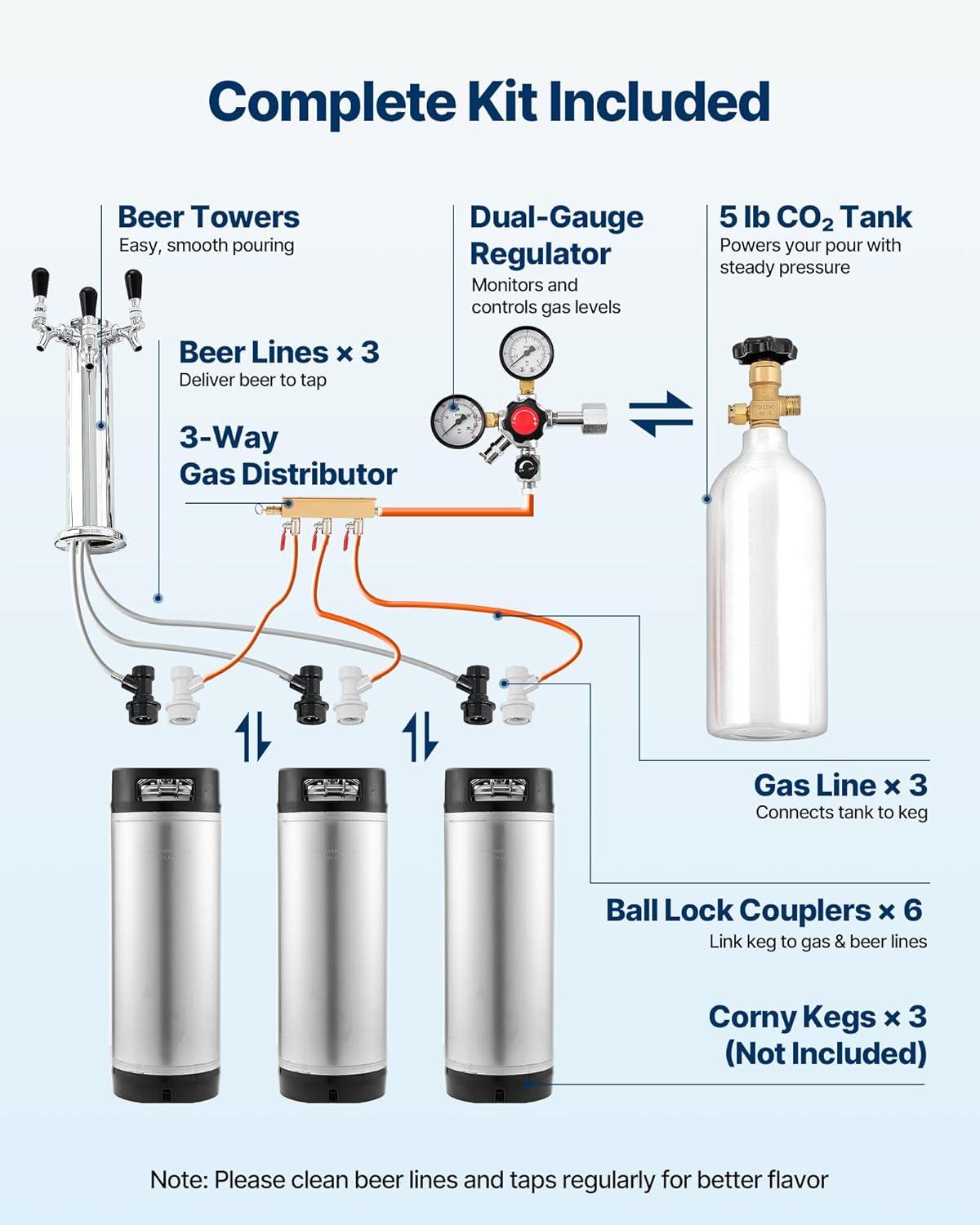 Complete Kit Included

Beer Towers
Easy, smooth pouring

Dual-Gauge Regulator
Monitors and controls gas levels

5 lb $CO_2$ Tank
Powers your pour with steady pressure

Beer Lines × 3
Deliver beer to tap

3-Way Gas Distributor

Gas Line × 3
Connects tank to keg

Ball Lock Couplers × 6
Link keg to gas & beer lines

Corny Kegs × 3
(Not Included)

Note: Please clean beer lines and taps regularly for better flavor