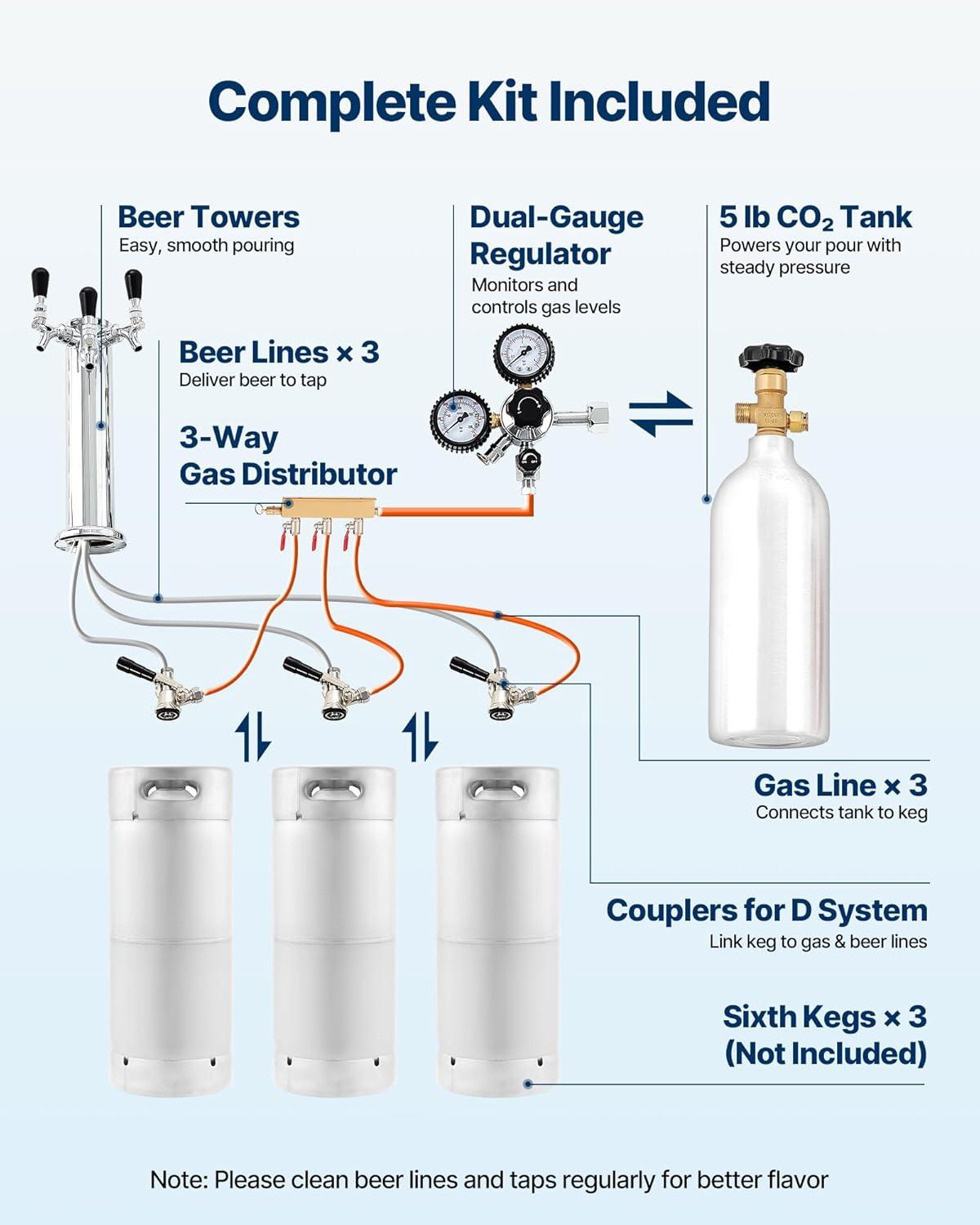 Complete Kit Included

Beer Towers
Easy, smooth pouring

Dual-Gauge Regulator
Monitors and controls gas levels

5 lb $CO_2$ Tank
Powers your pour with steady pressure

Beer Lines × 3
Deliver beer to tap

3-Way Gas Distributor

Gas Line × 3
Connects tank to keg

Couplers for D System
Link keg to gas & beer lines

Sixth Kegs × 3
(Not Included)

Note: Please clean beer lines and taps regularly for better flavor