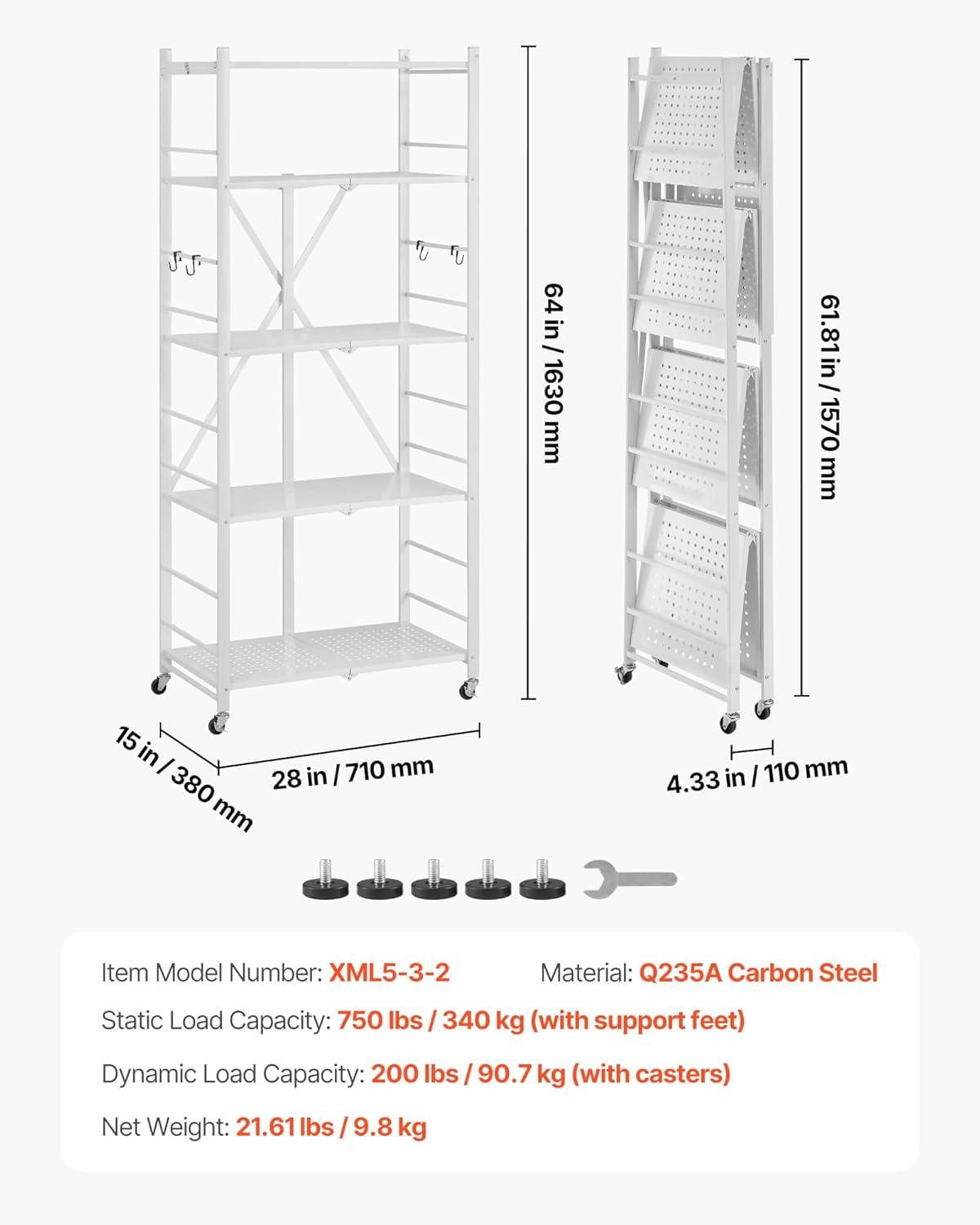 64 in / 1630 mm

61.81 in / 1570 mm

15 in / 380 mm

28 in / 710 mm

4.33 in / 110 mm

Item Model Number: XML5-3-2

Material: Q235A Carbon Steel

Static Load Capacity: 750 lbs / 340 kg (with support feet)

Dynamic Load Capacity: 200 lbs / 90.7 kg (with casters)

Net Weight: 21.61 lbs / 9.8 kg