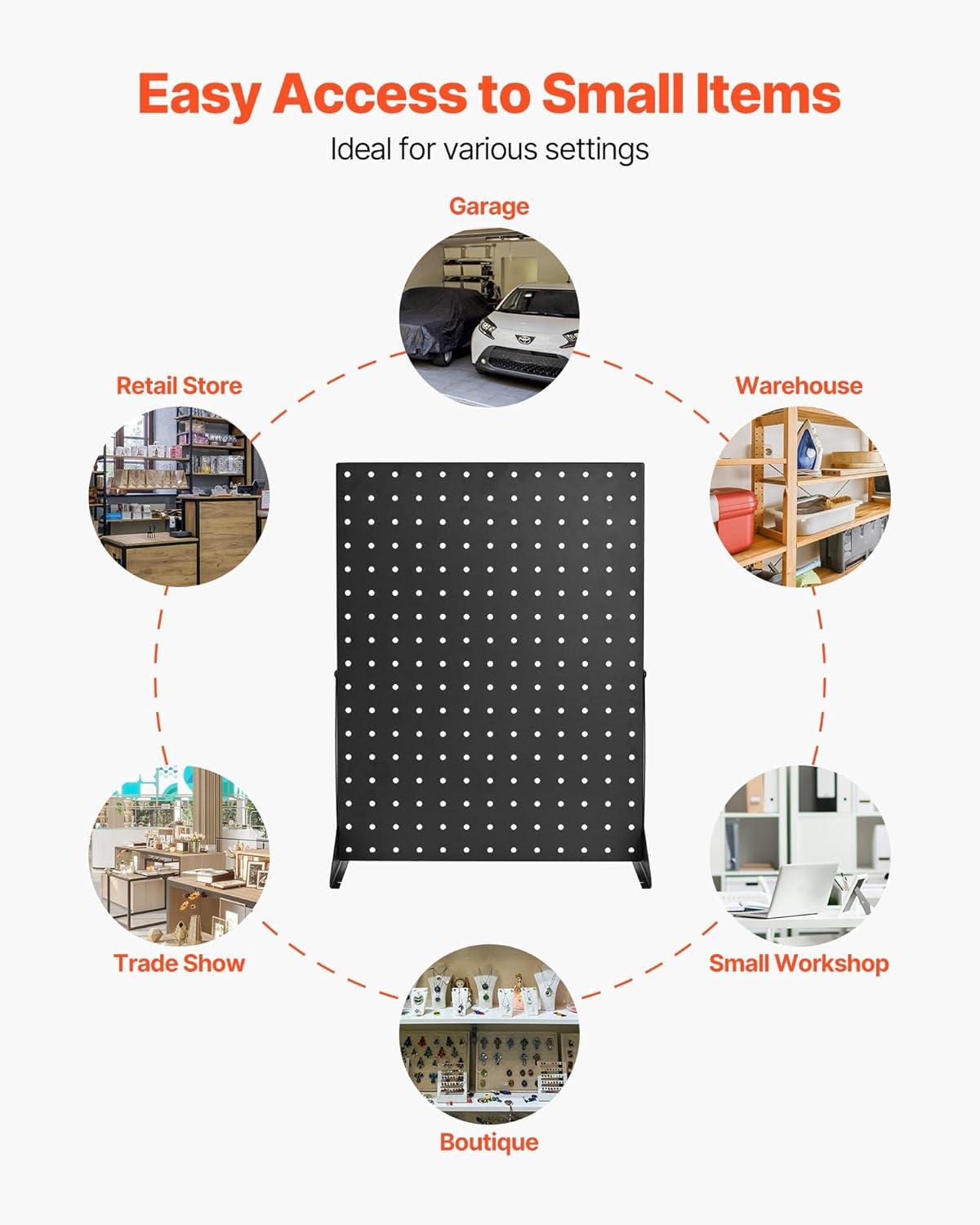 Easy Access to Small Items

Ideal for various settings

Garage

Retail Store

Warehouse

Trade Show

Small Workshop

Boutique