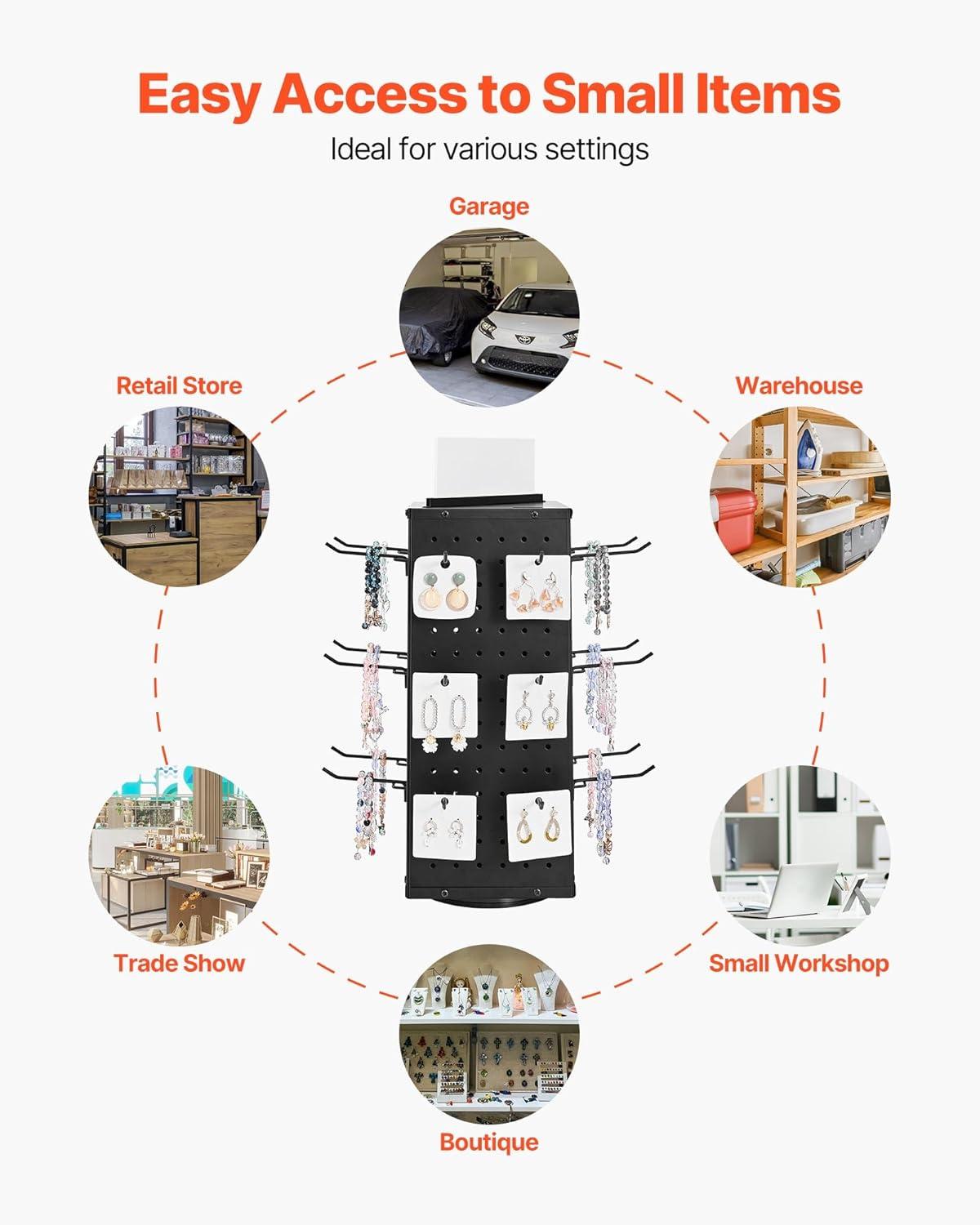 Easy Access to Small Items
Ideal for various settings

Garage

Retail Store

Warehouse

Trade Show

Small Workshop

Boutique