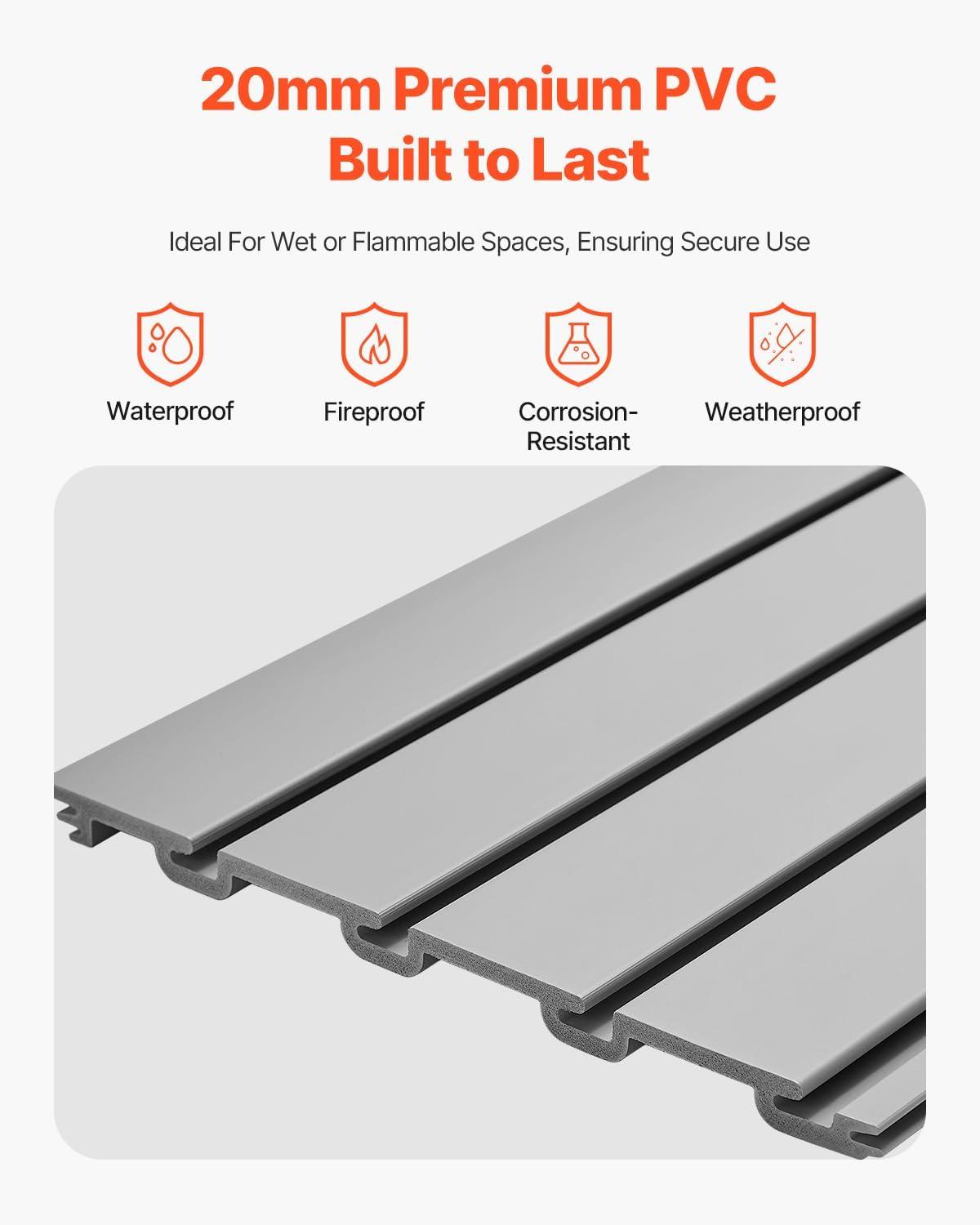 20mm Premium PVC
Built to Last

Ideal For Wet or Flammable Spaces, Ensuring Secure Use

Waterproof

Fireproof

Corrosion-Resistant

Weatherproof