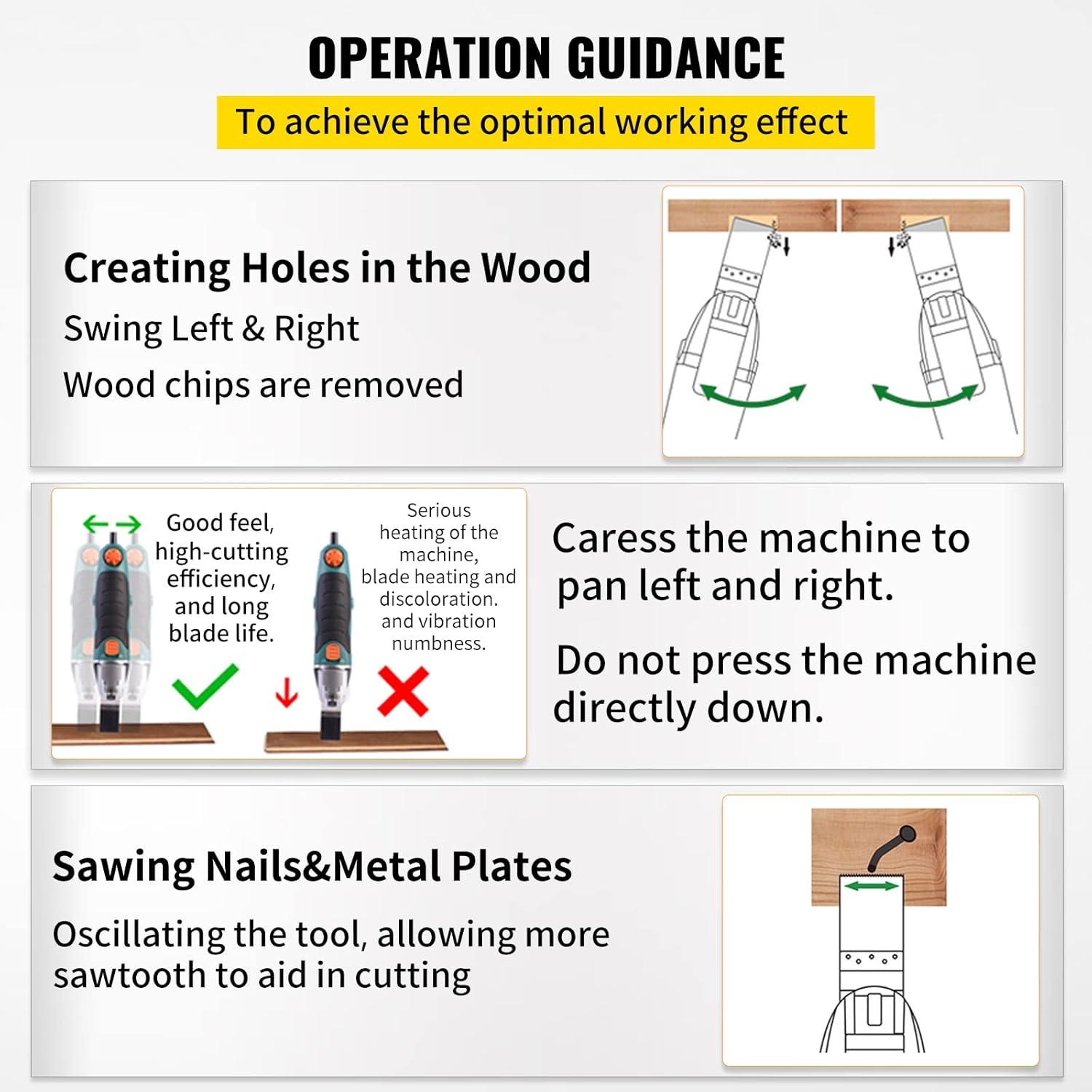 OPERATION GUIDANCE

To achieve the optimal working effect

Creating Holes in the Wood

Swing Left & Right

Wood chips are removed

Good feel, high-cutting efficiency, and long blade life.

Serious heating of the machine, blade heating and discoloration. and vibration numbness.

Caress the machine to pan left and right.

Do not press the machine directly down.

Sawing Nails&Metal Plates

Oscillating the tool, allowing more sawtooth to aid in cutting