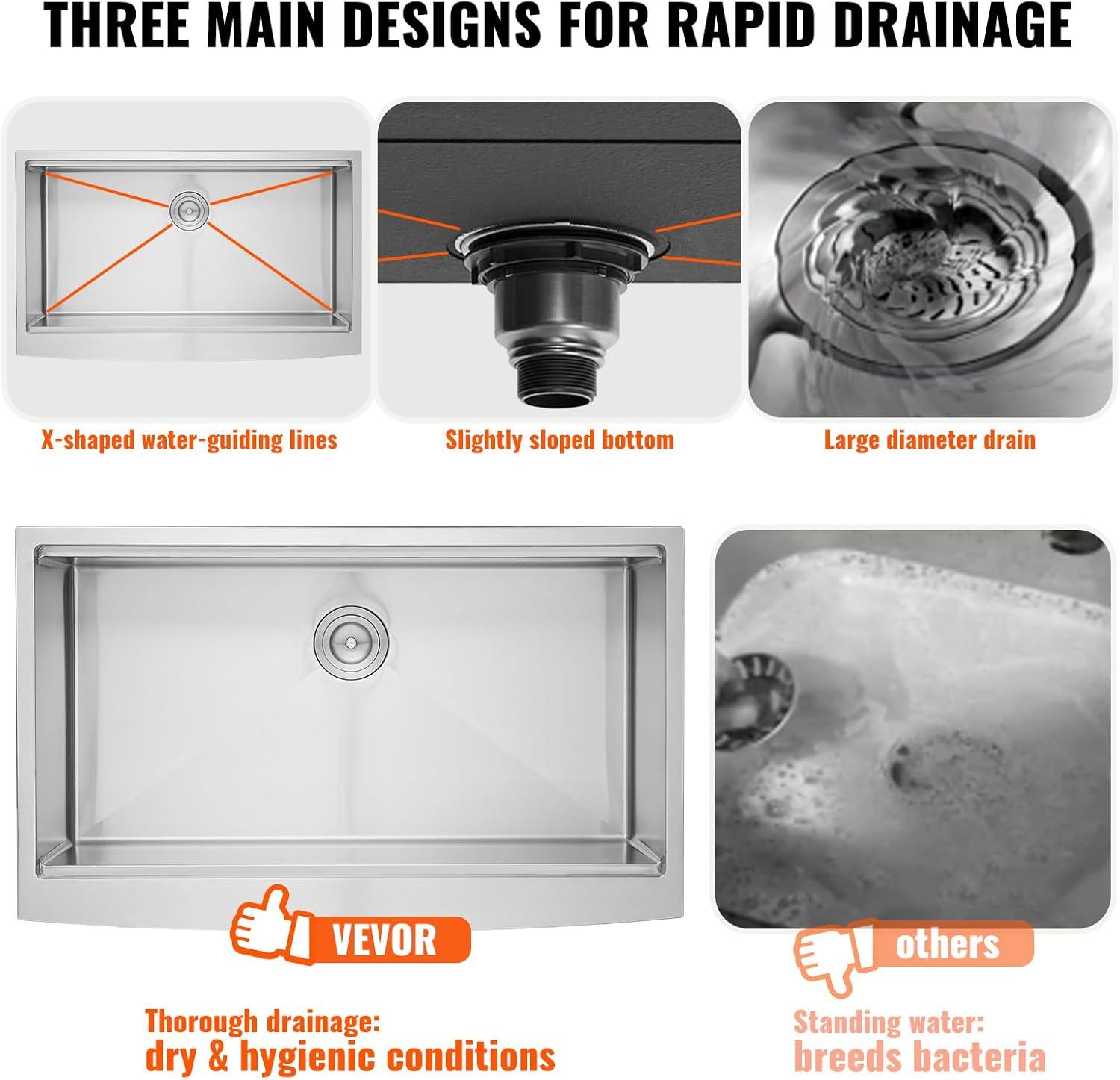 THREE MAIN DESIGNS FOR RAPID DRAINAGE

X-shaped water-guiding lines

Slightly sloped bottom

Large diameter drain

VEVOR

Thorough drainage:
dry & hygienic conditions

others

Standing water:
breeds bacteria