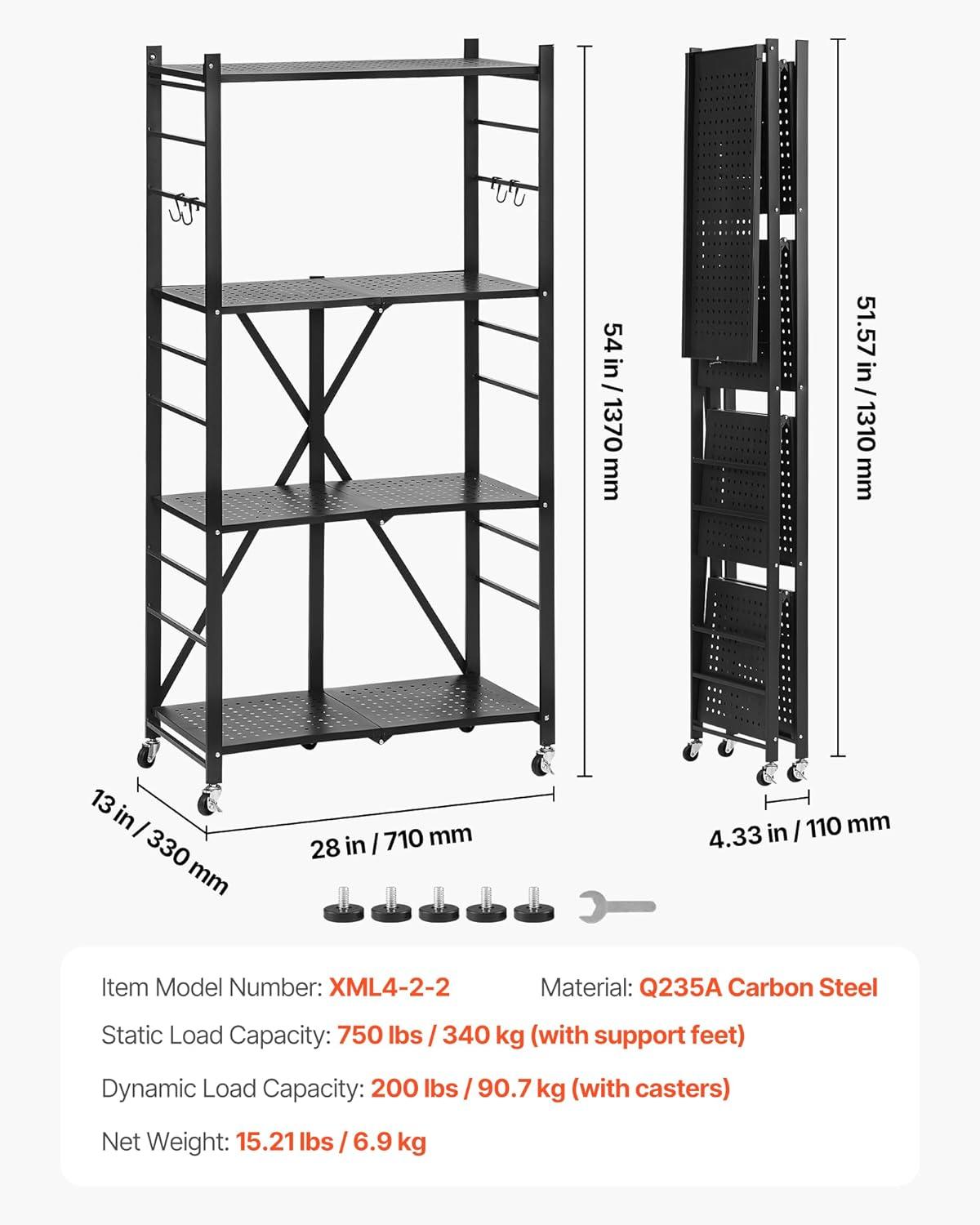 54 in / 1370 mm

51.57 in / 1310 mm

13 in / 330 mm

28 in / 710 mm

4.33 in / 110 mm

Item Model Number: XML4-2-2

Material: Q235A Carbon Steel

Static Load Capacity: 750 lbs / 340 kg (with support feet)

Dynamic Load Capacity: 200 lbs / 90.7 kg (with casters)

Net Weight: 15.21 lbs / 6.9 kg