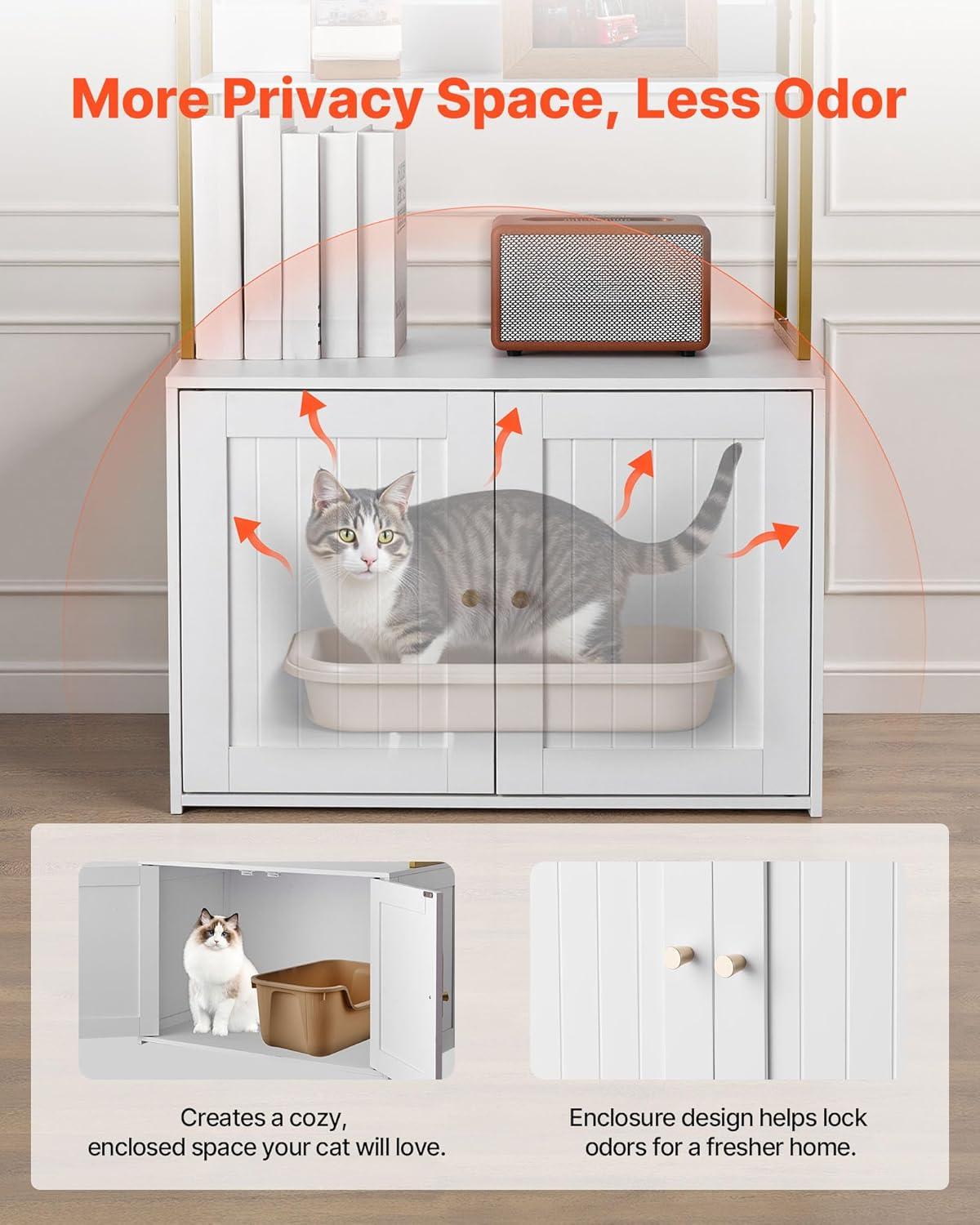 More Privacy Space, Less Odor

Creates a cozy, enclosed space your cat will love.

Enclosure design helps lock odors for a fresher home.