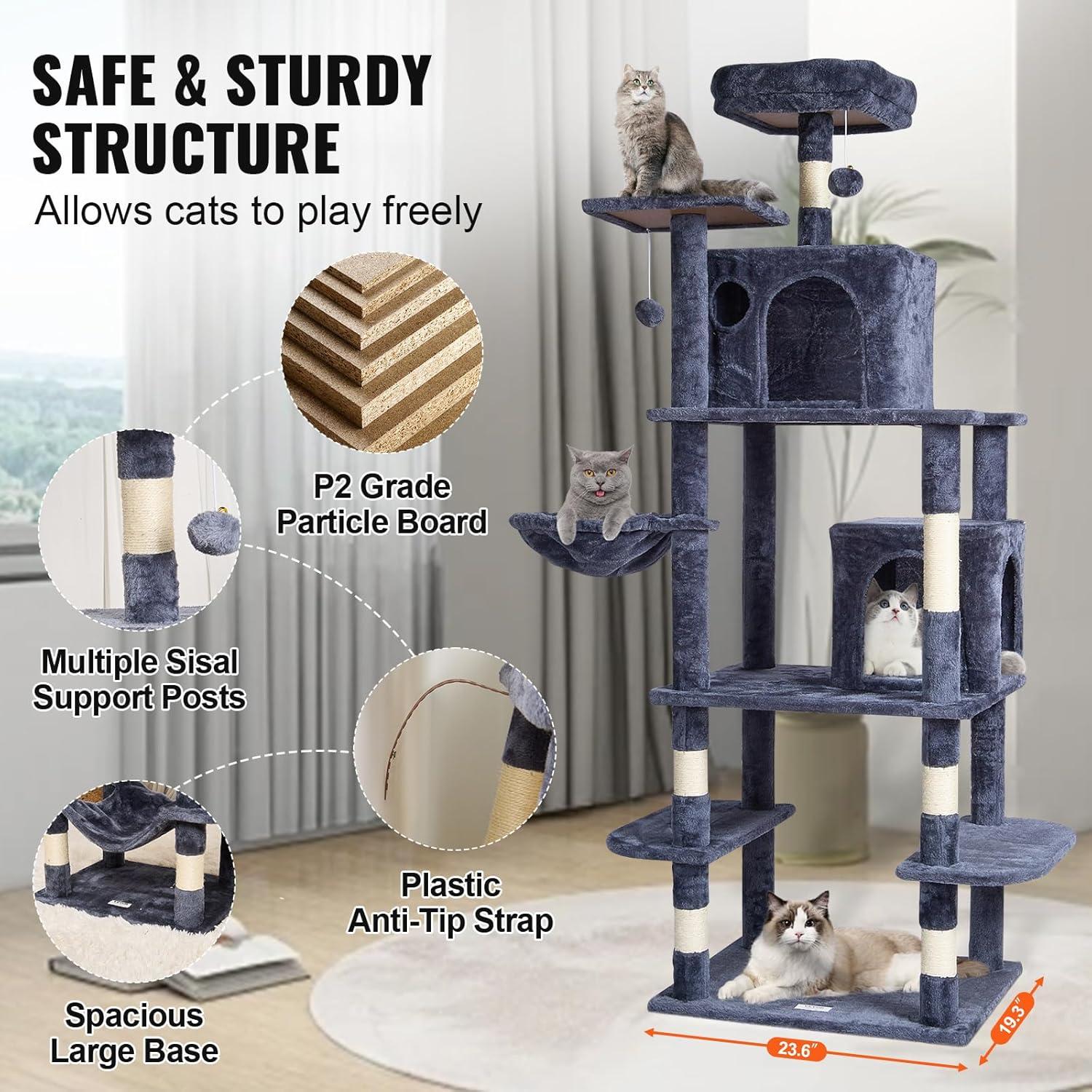 SAFE & STURDY STRUCTURE
Allows cats to play freely

P2 Grade Particle Board

Multiple Sisal Support Posts

Plastic Anti-Tip Strap

Spacious Large Base

23.6"

19.3"