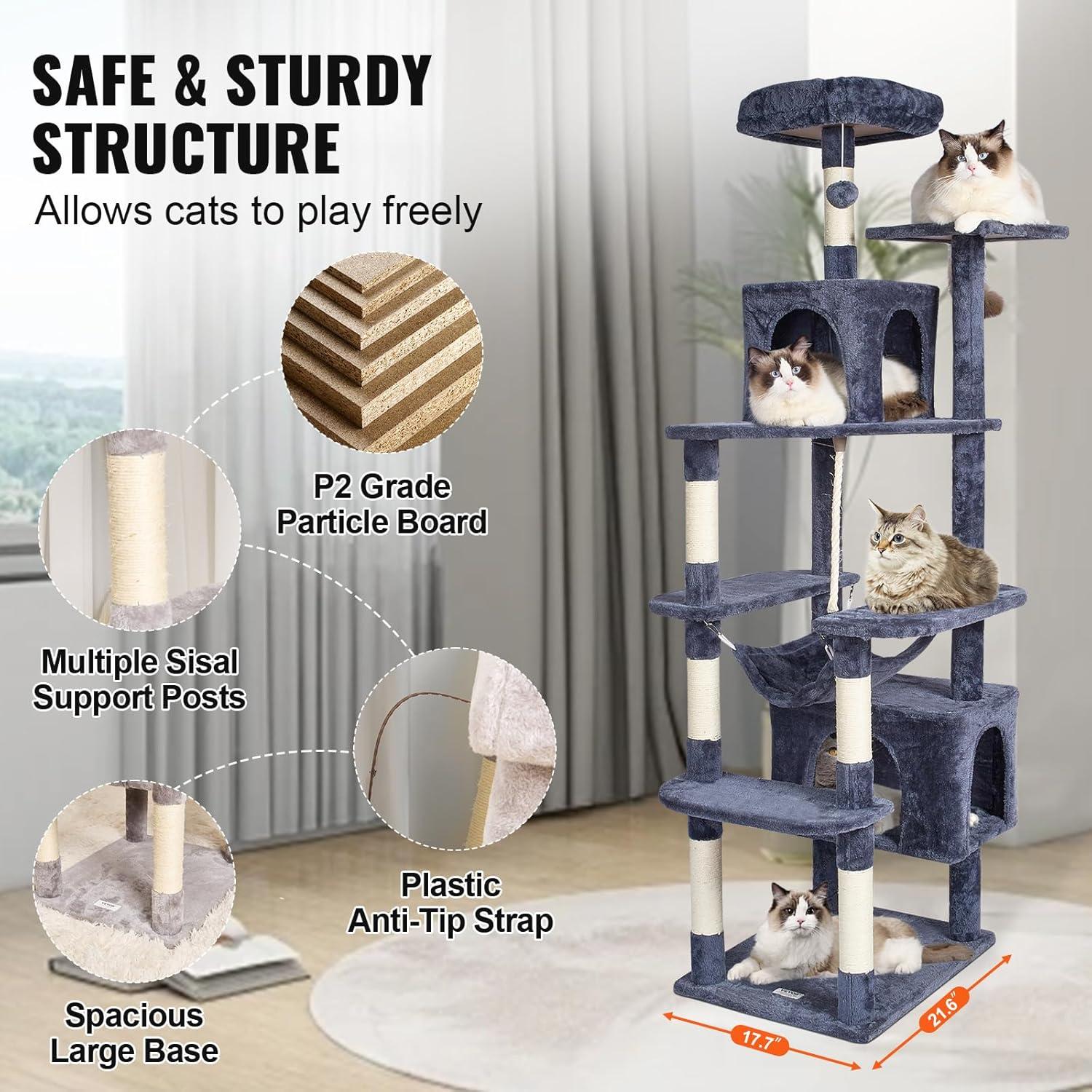 SAFE & STURDY STRUCTURE

Allows cats to play freely

P2 Grade Particle Board

Multiple Sisal Support Posts

Plastic Anti-Tip Strap

Spacious Large Base

17.7"

21.6"