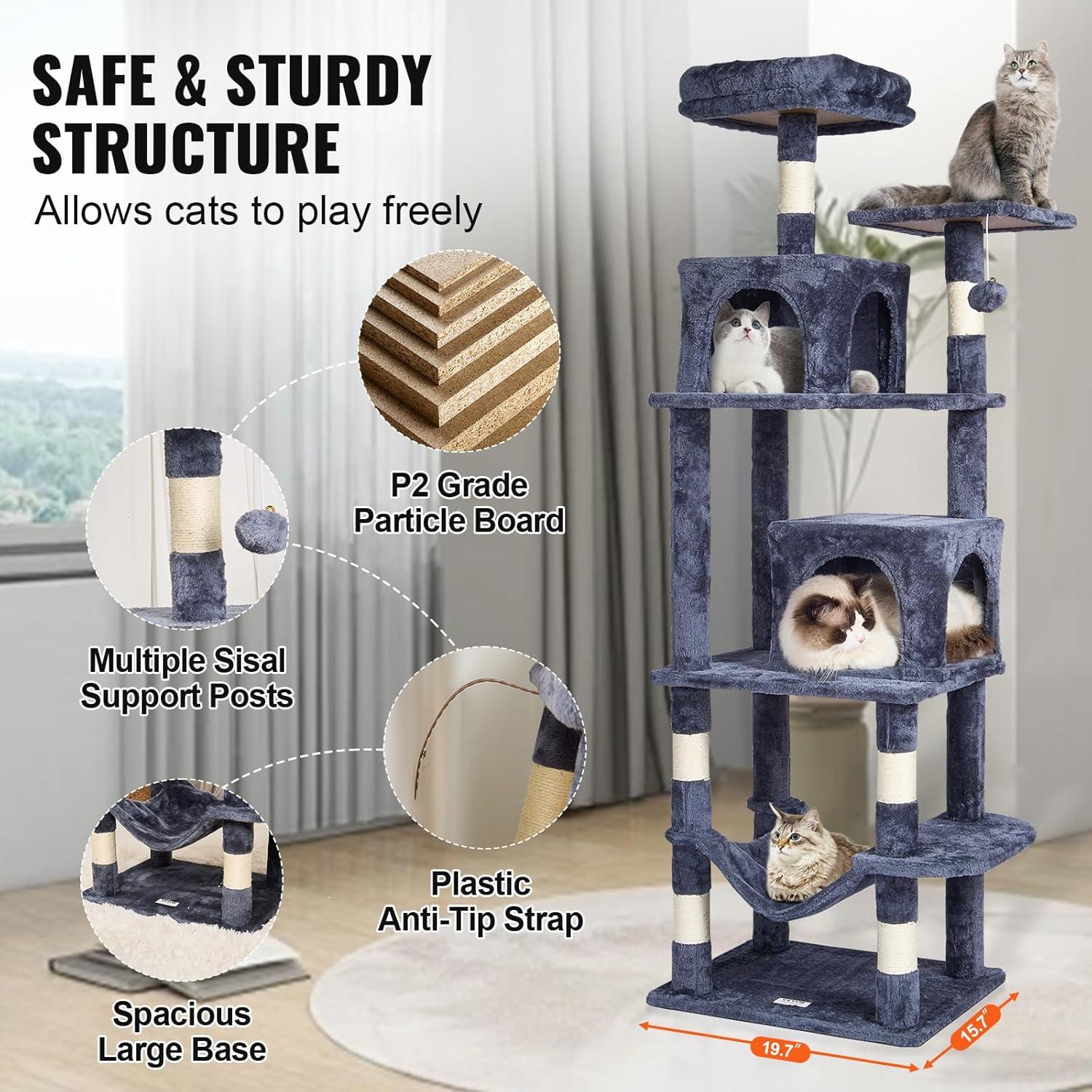 SAFE & STURDY STRUCTURE

Allows cats to play freely

P2 Grade Particle Board

Multiple Sisal Support Posts

Plastic Anti-Tip Strap

Spacious Large Base

19.7"

15.7"