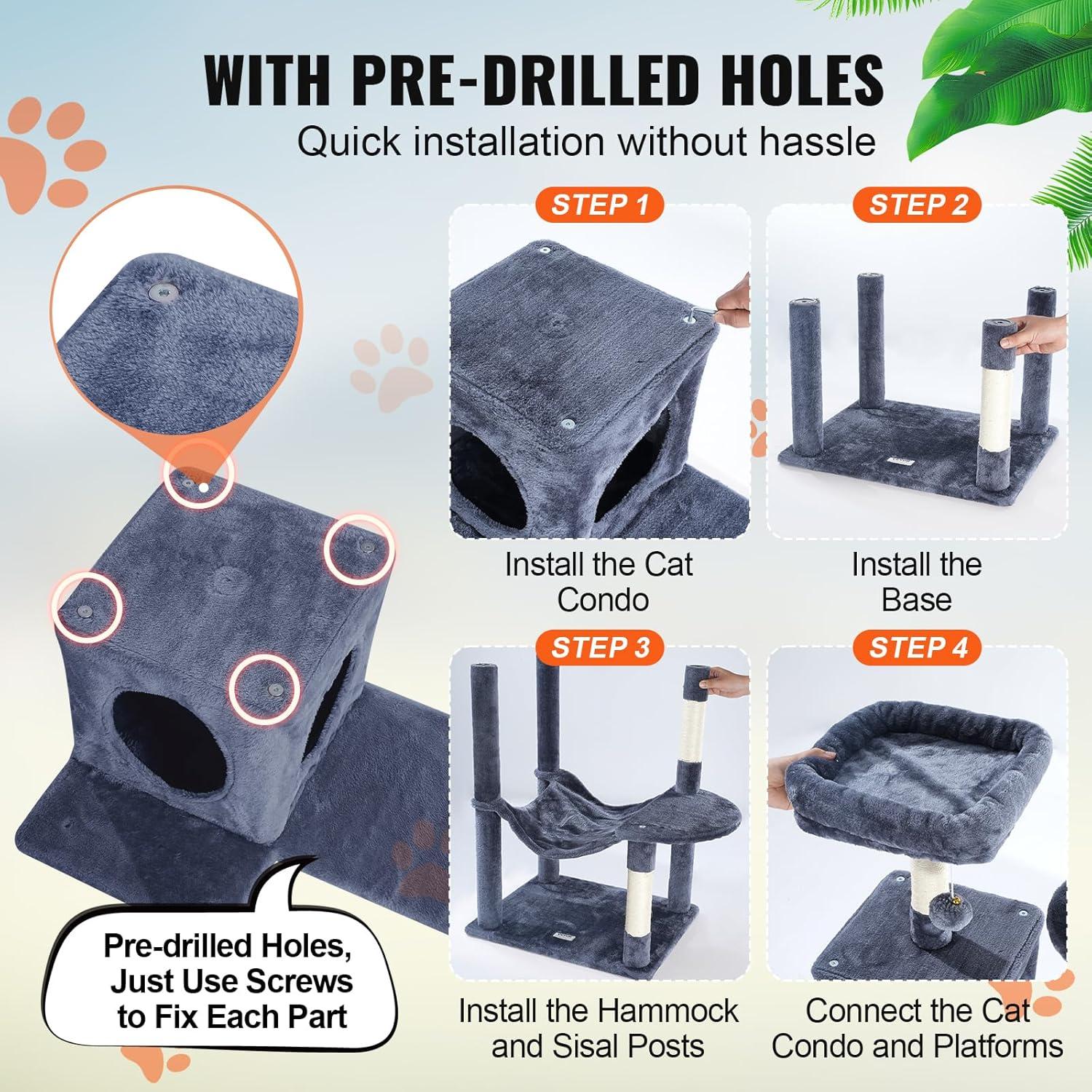 WITH PRE-DRILLED HOLES
Quick installation without hassle

STEP 1
Install the Cat Condo

STEP 2
Install the Base

STEP 3
Install the Hammock and Sisal Posts

STEP 4
Connect the Cat Condo and Platforms

Pre-drilled Holes, Just Use Screws to Fix Each Part