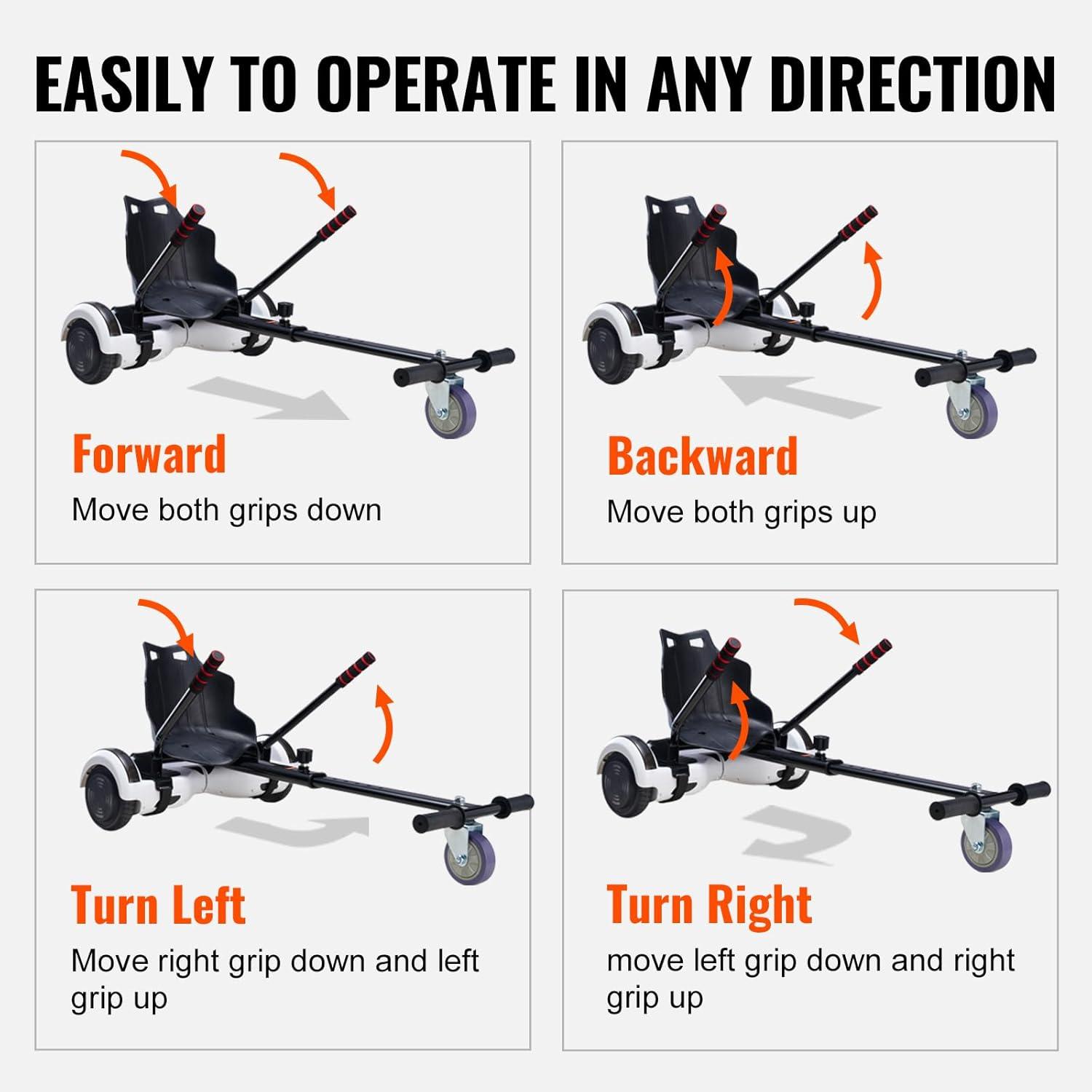 EASILY TO OPERATE IN ANY DIRECTION

Forward

Move both grips down

Backward

Move both grips up

Turn Left

Move right grip down and left grip up

Turn Right

move left grip down and right grip up