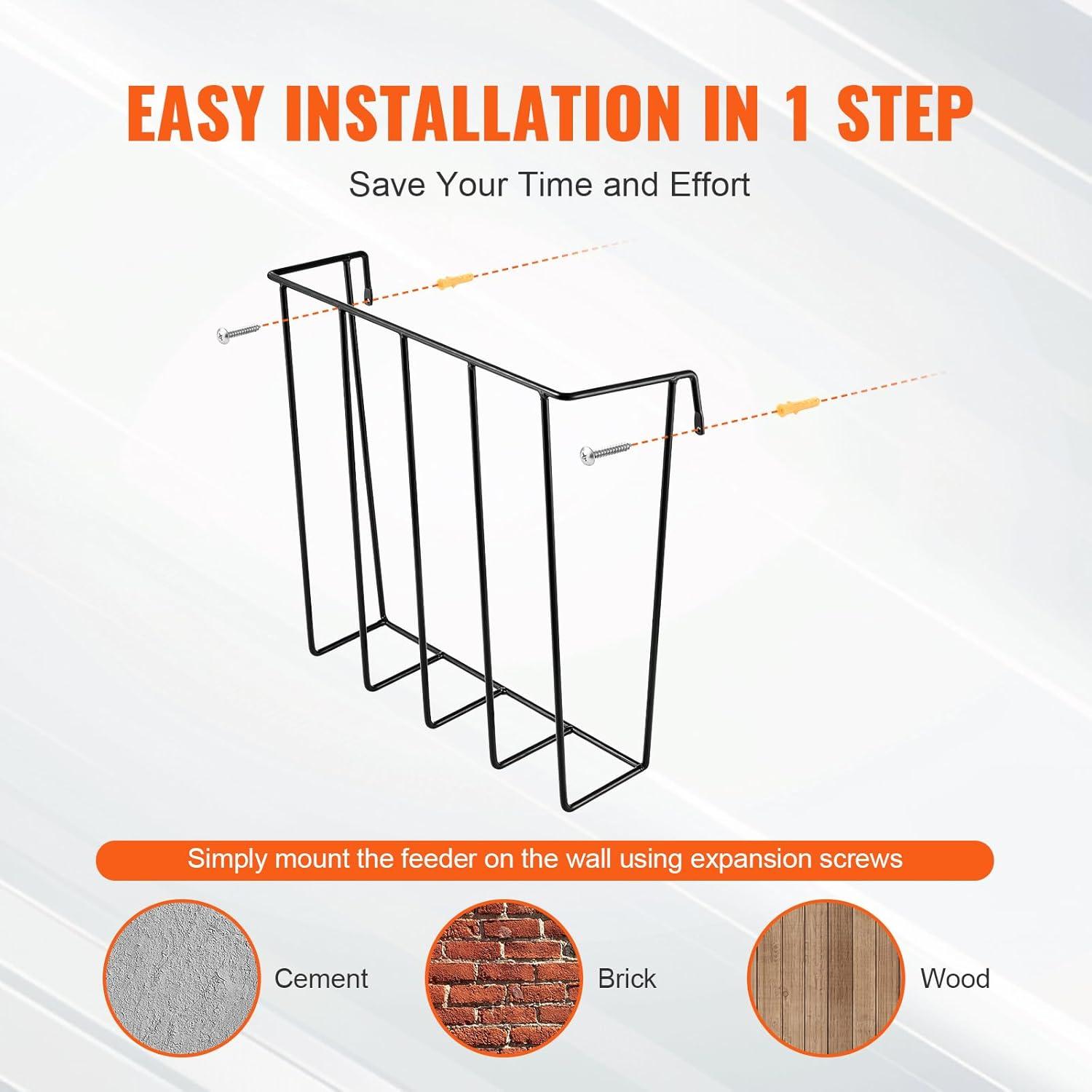 EASY INSTALLATION IN 1 STEP

Save Your Time and Effort

Simply mount the feeder on the wall using expansion screws

Cement

Brick

Wood