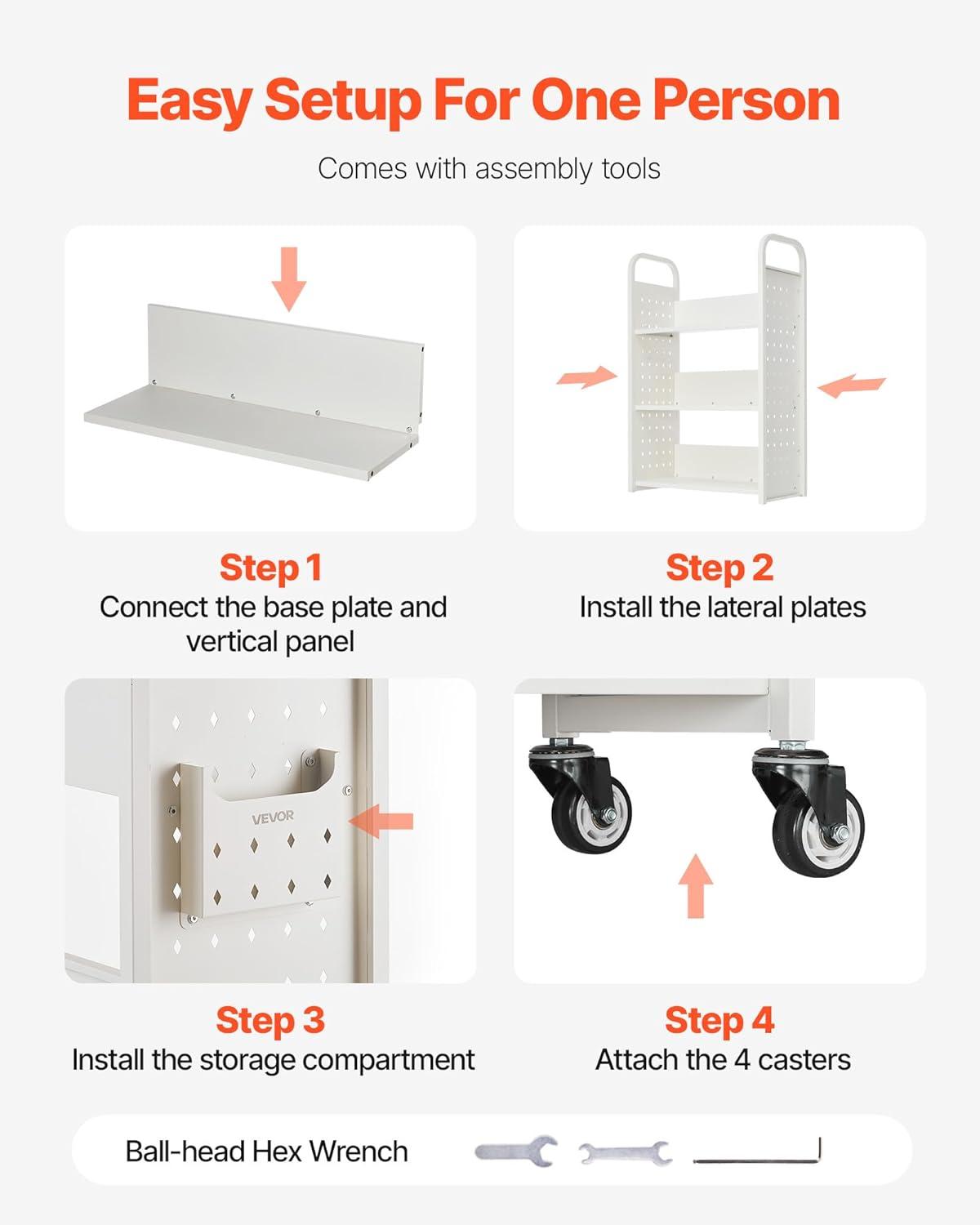 Easy Setup For One Person

Comes with assembly tools

Step 1
Connect the base plate and vertical panel

Step 2
Install the lateral plates

VEVOR

Step 3
Install the storage compartment

Step 4
Attach the 4 casters

Ball-head Hex Wrench