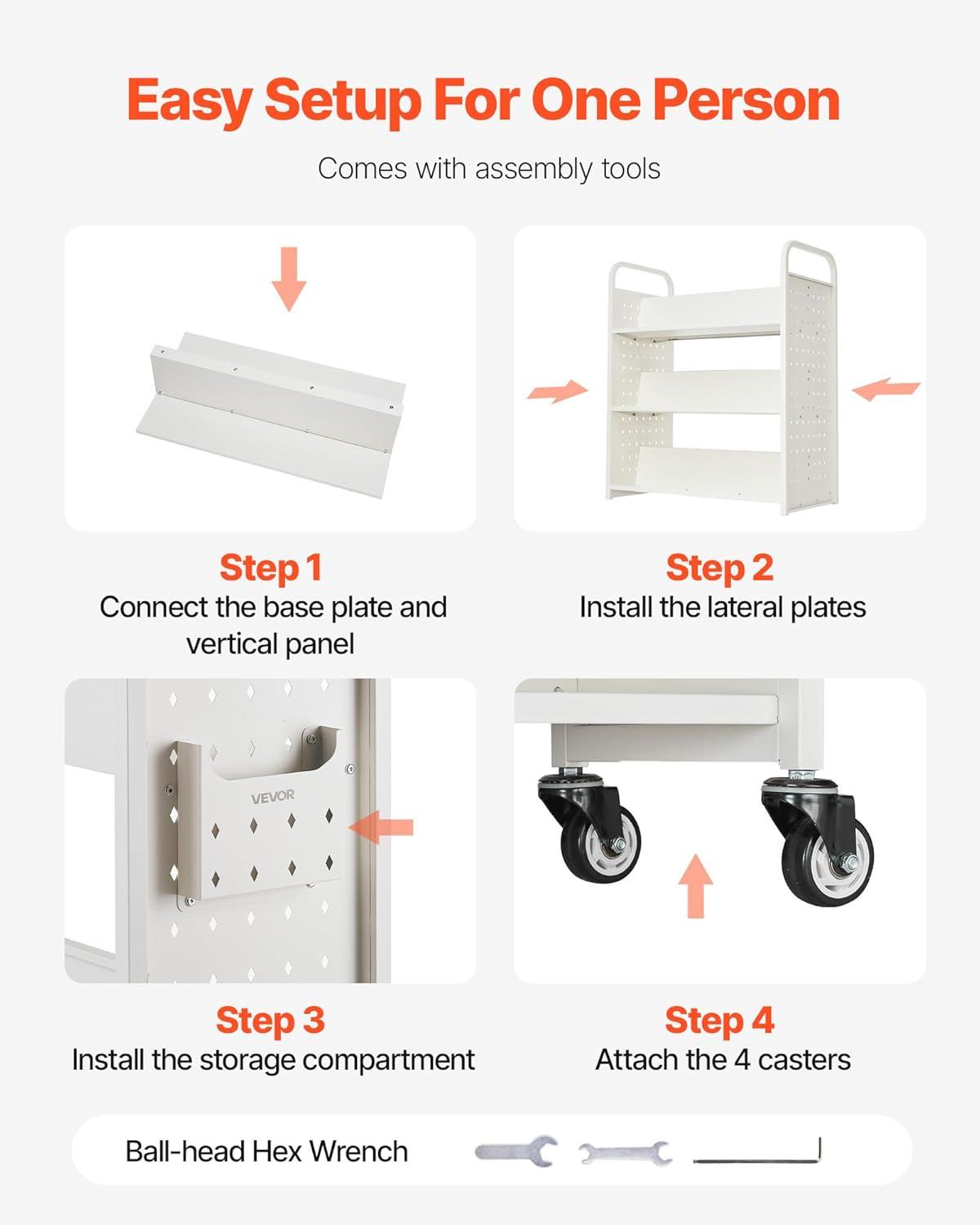 Easy Setup For One Person

Comes with assembly tools

Step 1
Connect the base plate and vertical panel

Step 2
Install the lateral plates

VEVOR

Step 3
Install the storage compartment

Step 4
Attach the 4 casters

Ball-head Hex Wrench