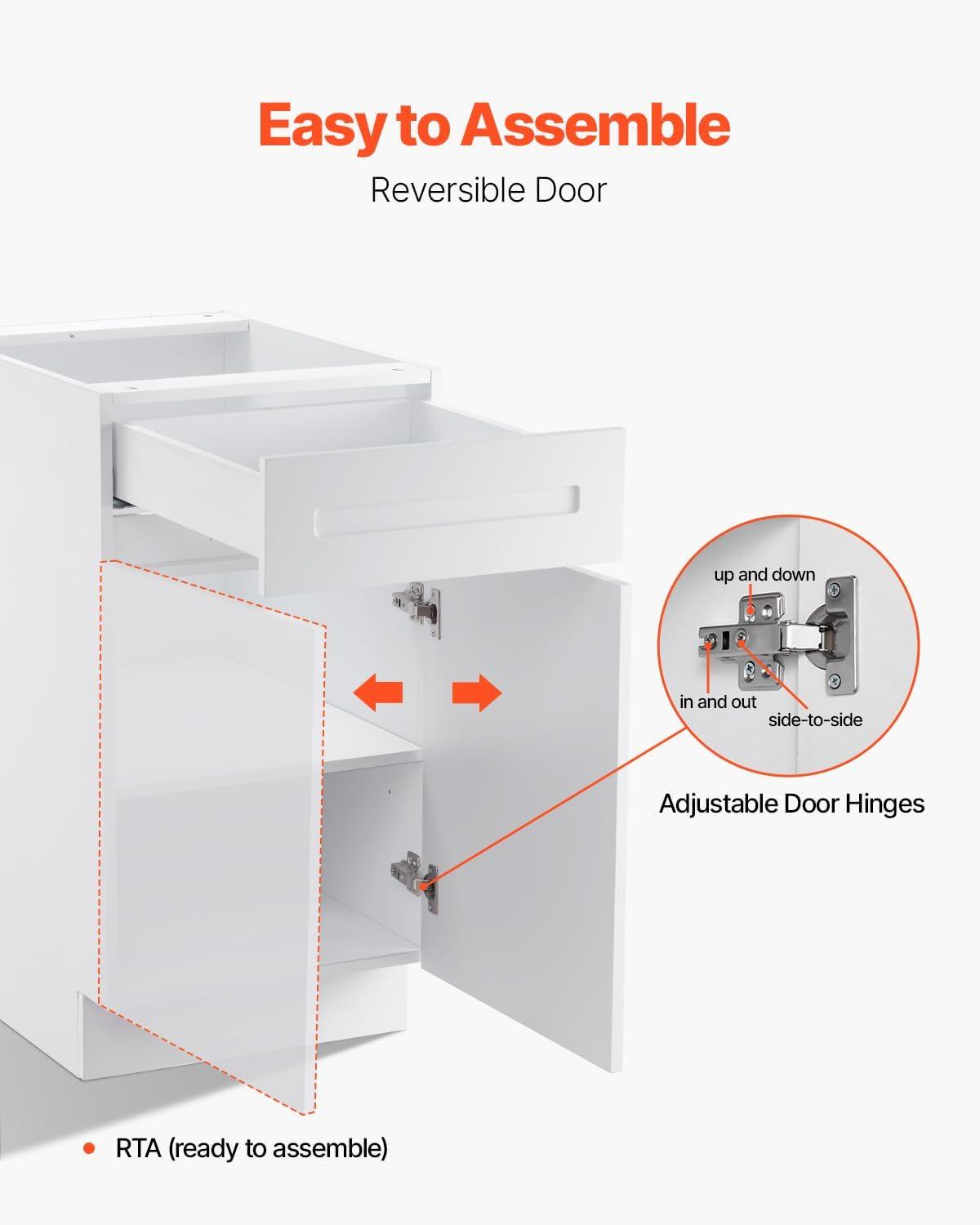 Easy to Assemble

Reversible Door

up and down

in and out

side-to-side

Adjustable Door Hinges

• RTA (ready to assemble)