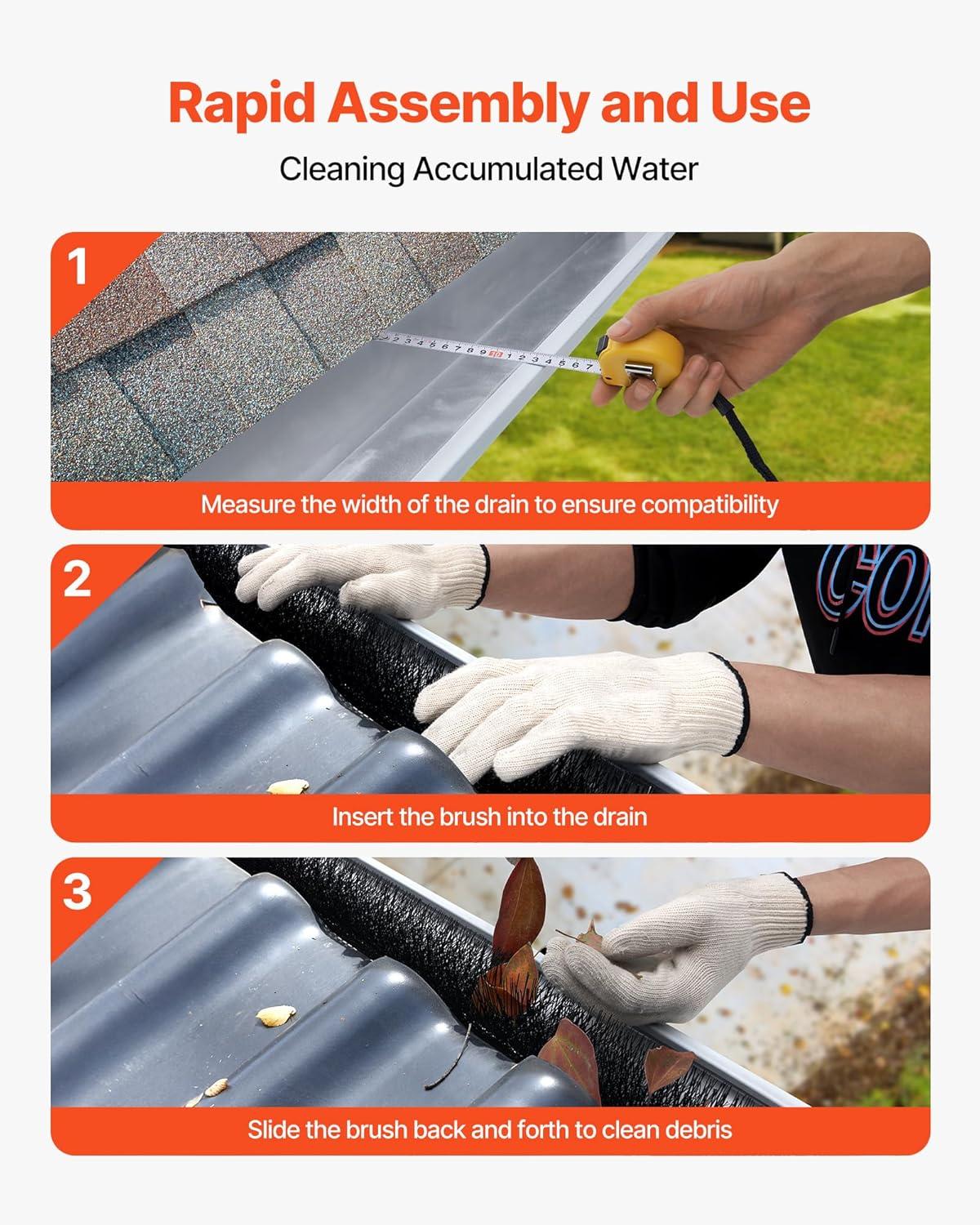 Rapid Assembly and Use

Cleaning Accumulated Water

1

Measure the width of the drain to ensure compatibility

2

Insert the brush into the drain

3

Slide the brush back and forth to clean debris