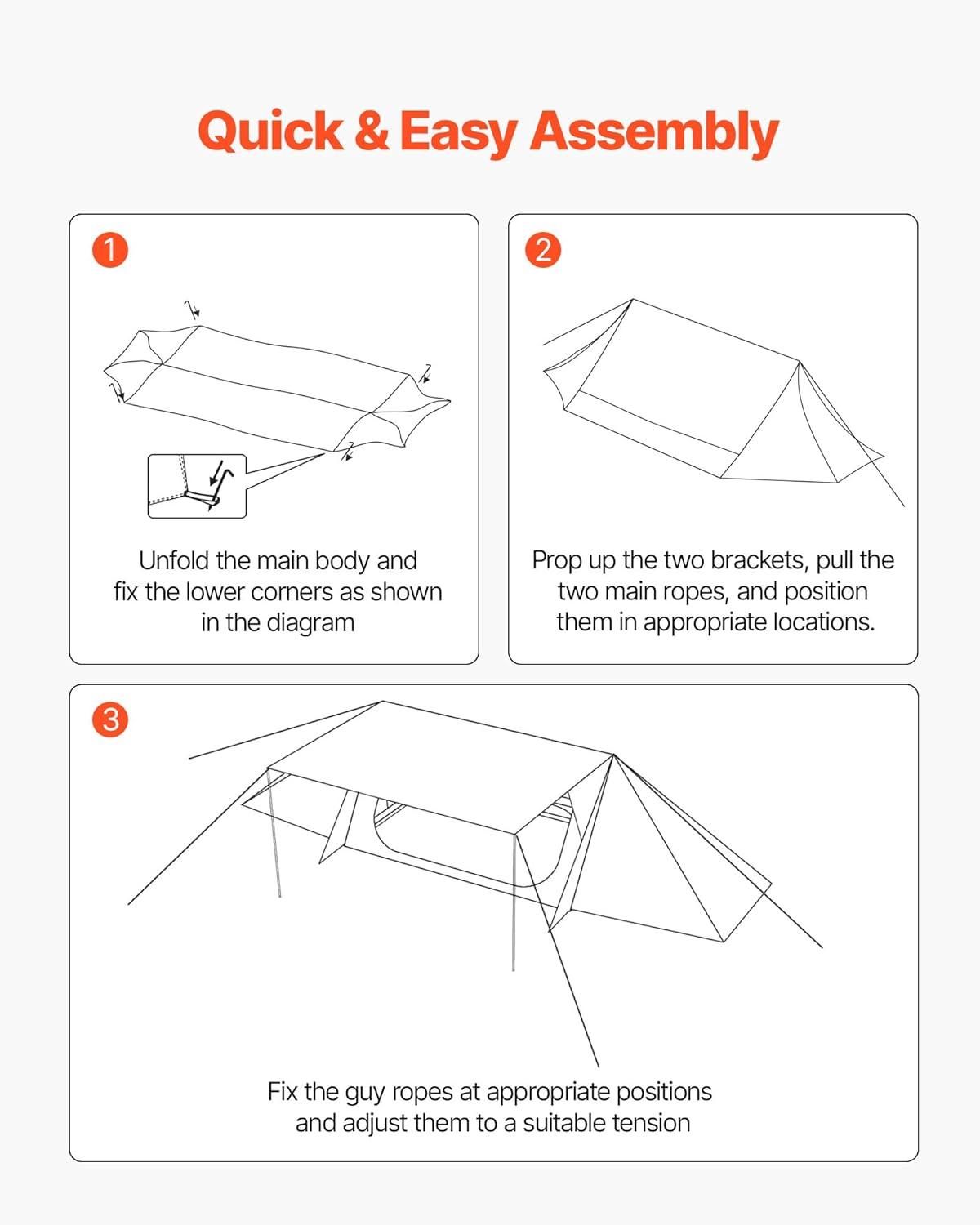 Quick & Easy Assembly

1

Unfold the main body and fix the lower corners as shown in the diagram

2

Prop up the two brackets, pull the two main ropes, and position them in appropriate locations.

3

Fix the guy ropes at appropriate positions and adjust them to a suitable tension