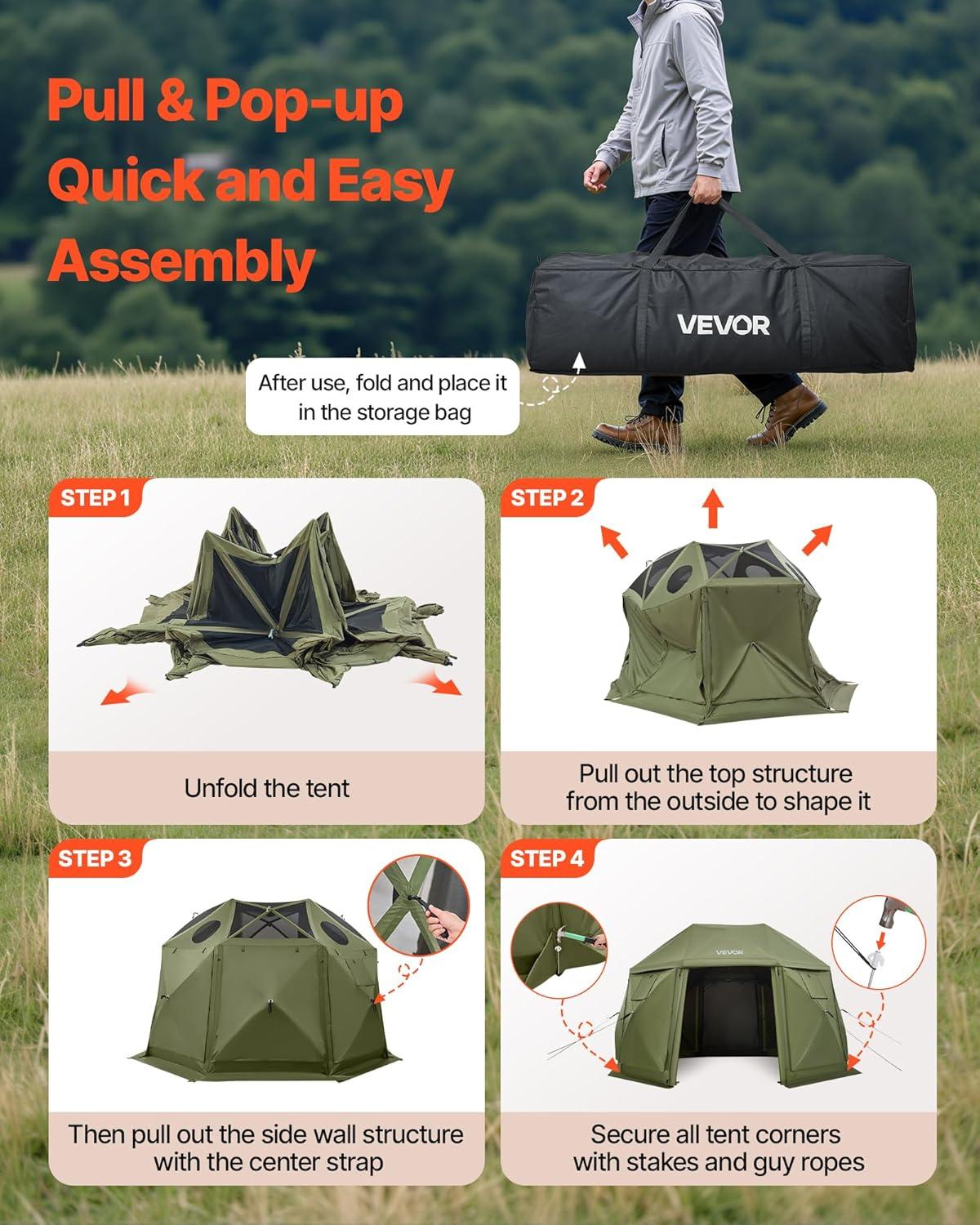 Pull & Pop-up Quick and Easy Assembly

VEVOR

After use, fold and place it in the storage bag

STEP 1

Unfold the tent

STEP 2

Pull out the top structure from the outside to shape it

STEP 3

Then pull out the side wall structure with the center strap

STEP 4

VEVOR

Secure all tent corners with stakes and guy ropes