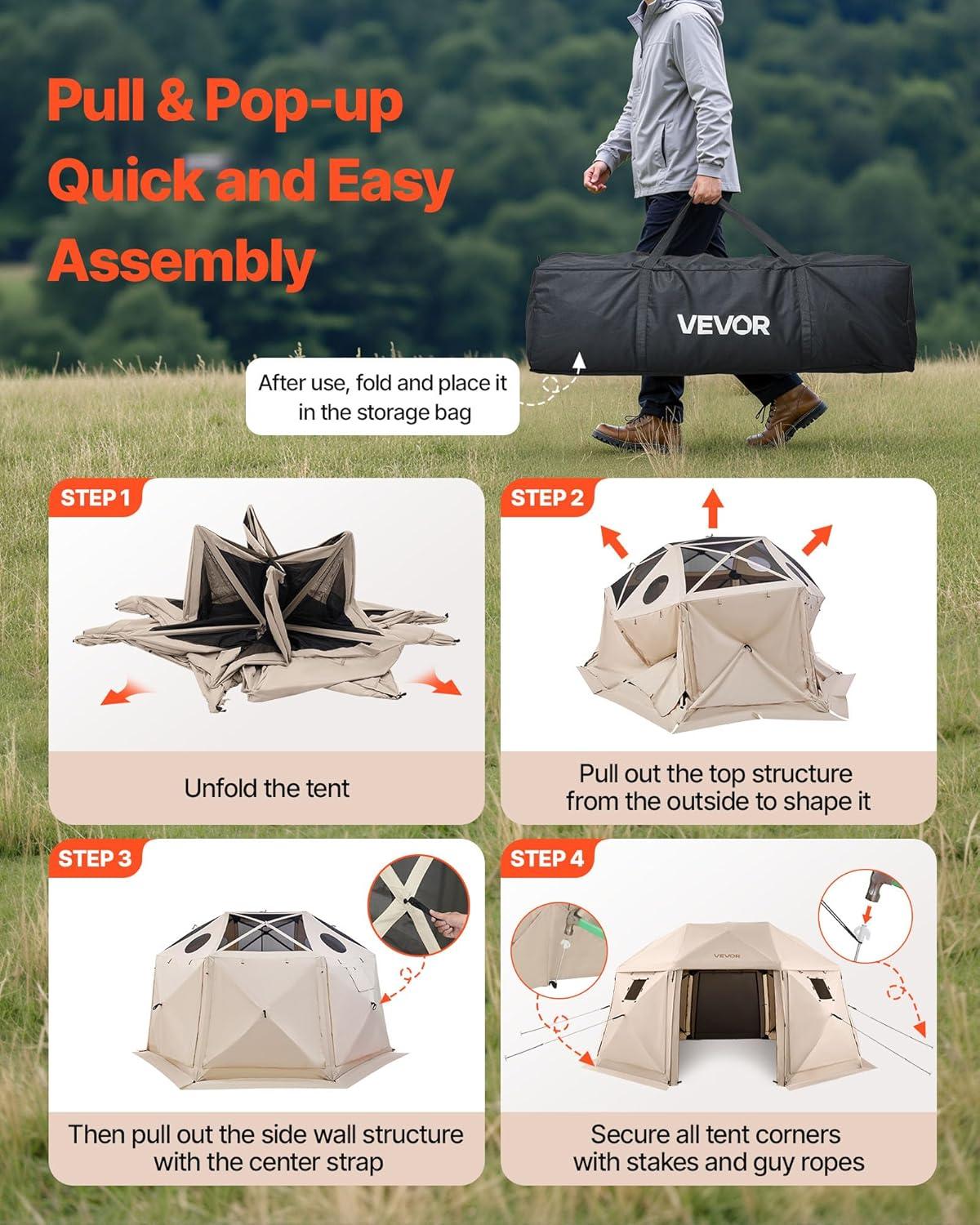 Pull & Pop-up Quick and Easy Assembly

VEVOR

After use, fold and place it in the storage bag

STEP 1

Unfold the tent

STEP 2

Pull out the top structure from the outside to shape it

STEP 3

Then pull out the side wall structure with the center strap

STEP 4

VEVOR

Secure all tent corners with stakes and guy ropes