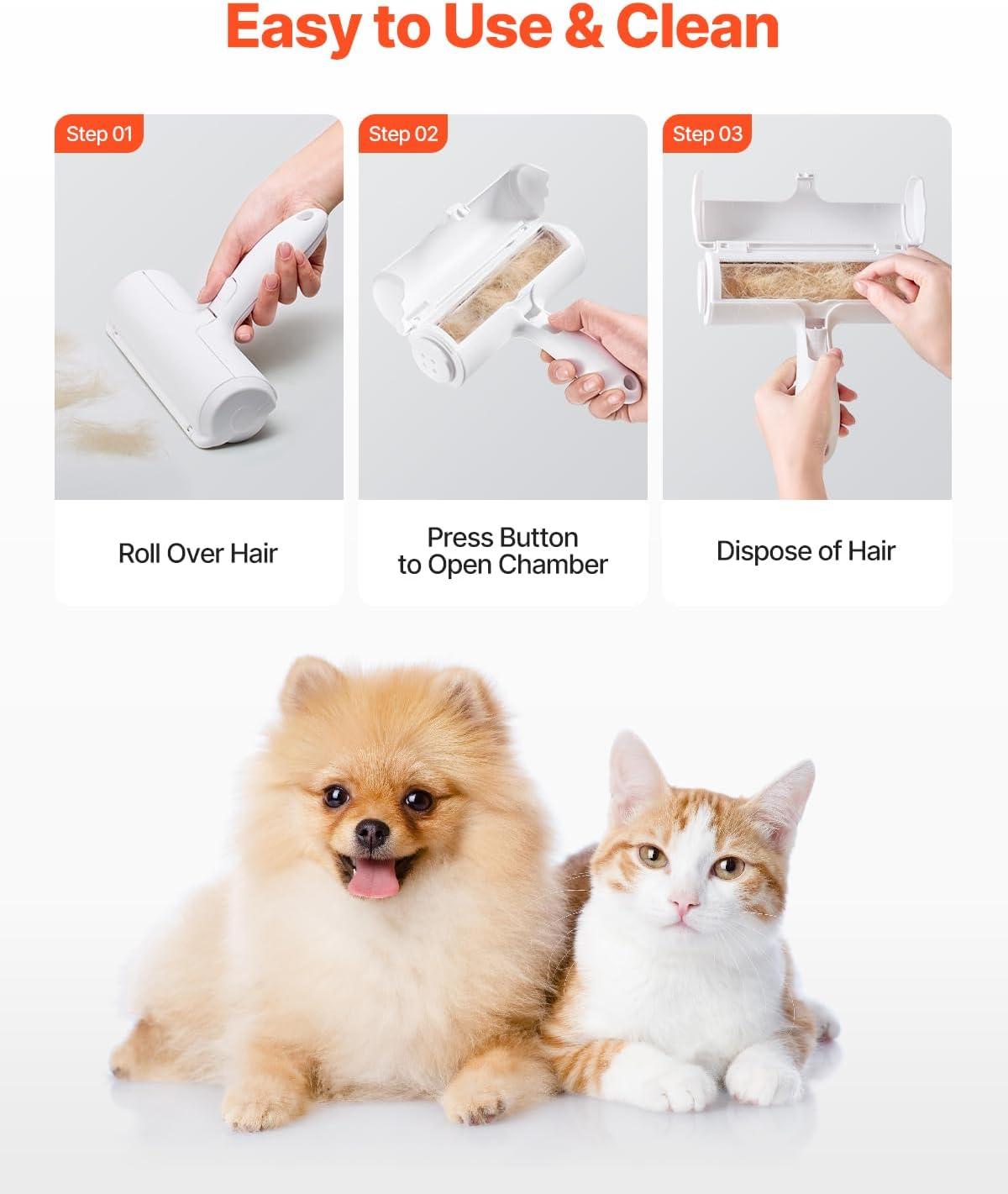 Easy to Use & Clean

Step 01

Roll Over Hair

Step 02

Press Button to Open Chamber

Step 03

Dispose of Hair