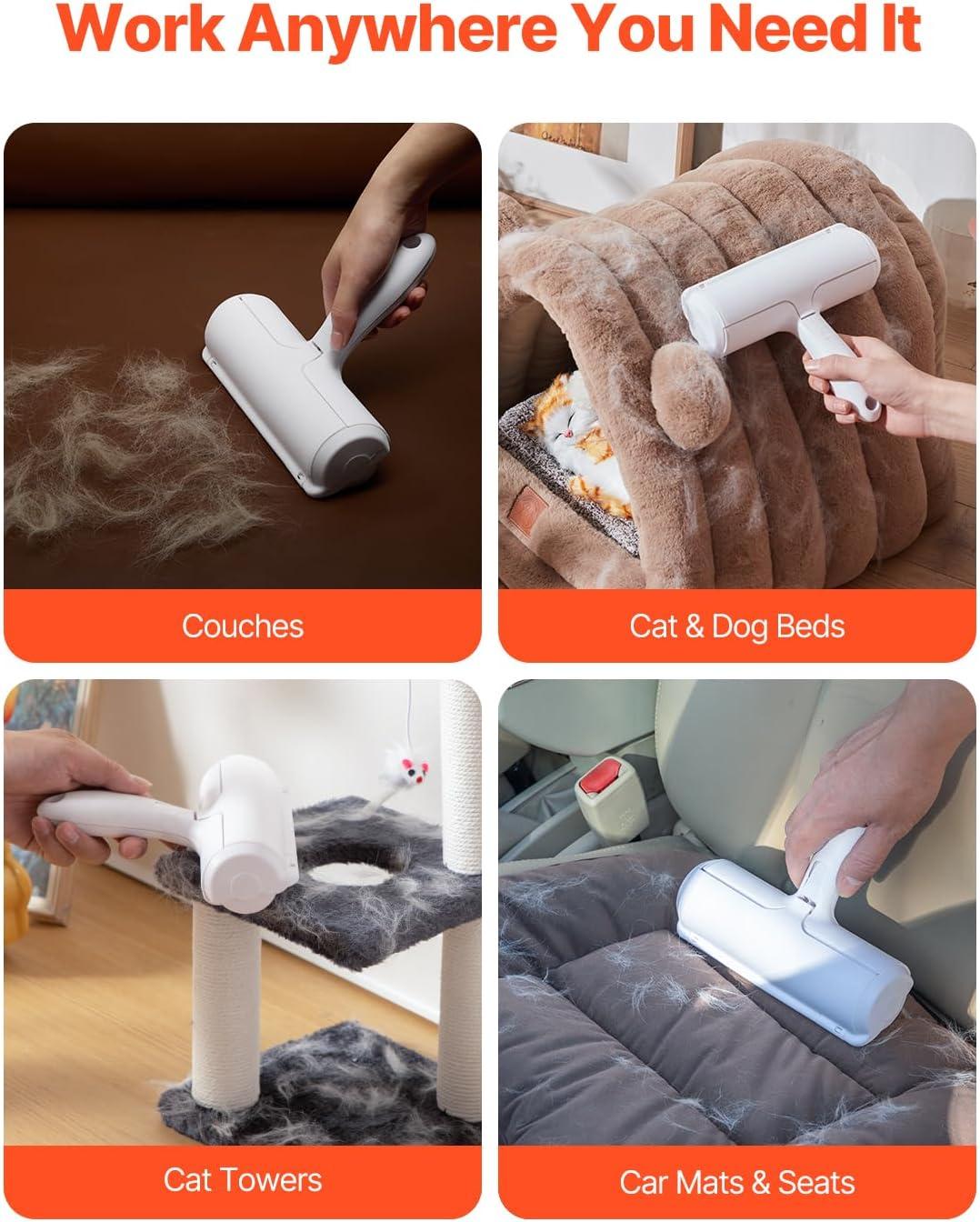 Work Anywhere You Need It

Couches

Cat & Dog Beds

Cat Towers

Car Mats & Seats