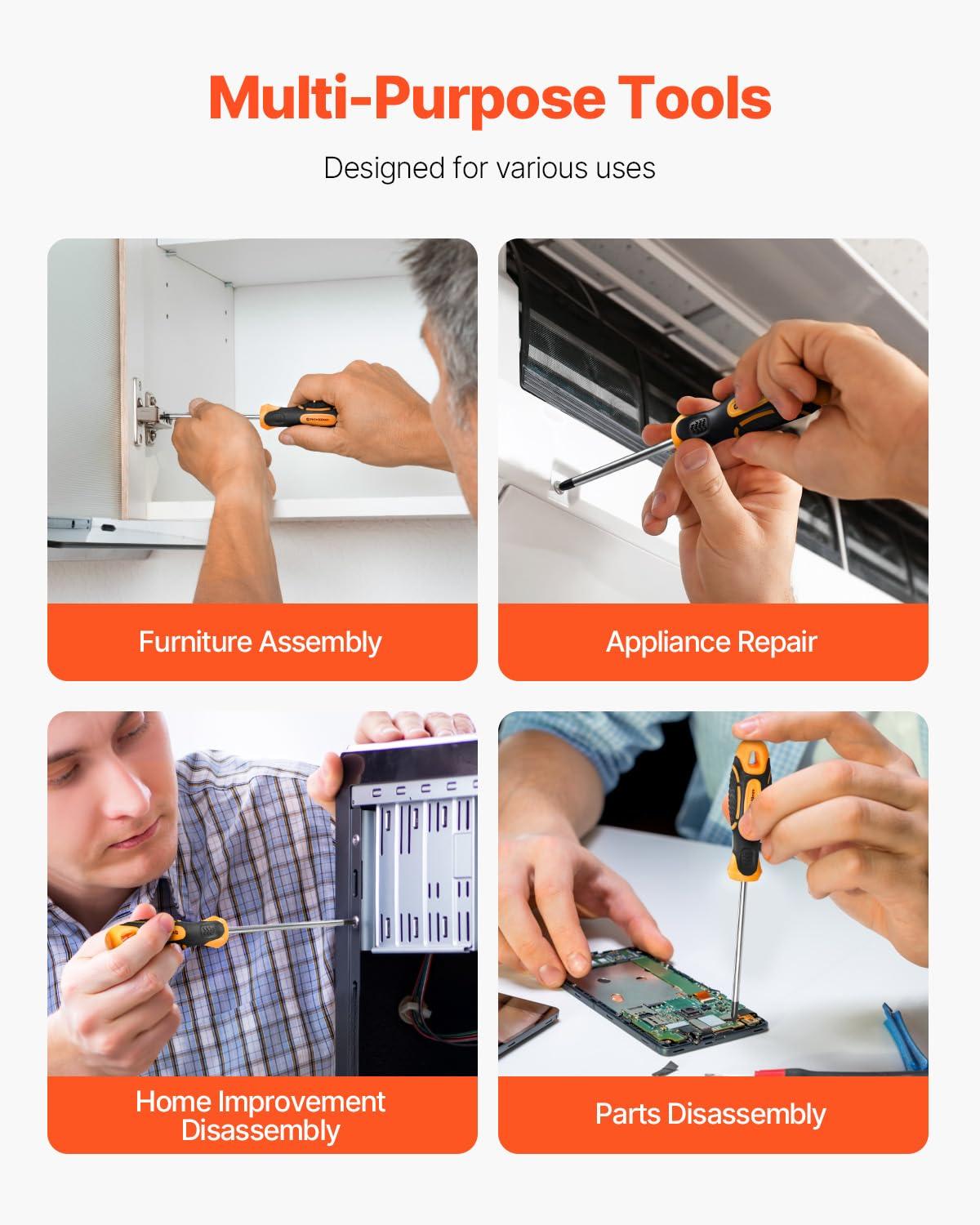 Multi-Purpose Tools

Designed for various uses

Furniture Assembly

Appliance Repair

Home Improvement Disassembly

Parts Disassembly