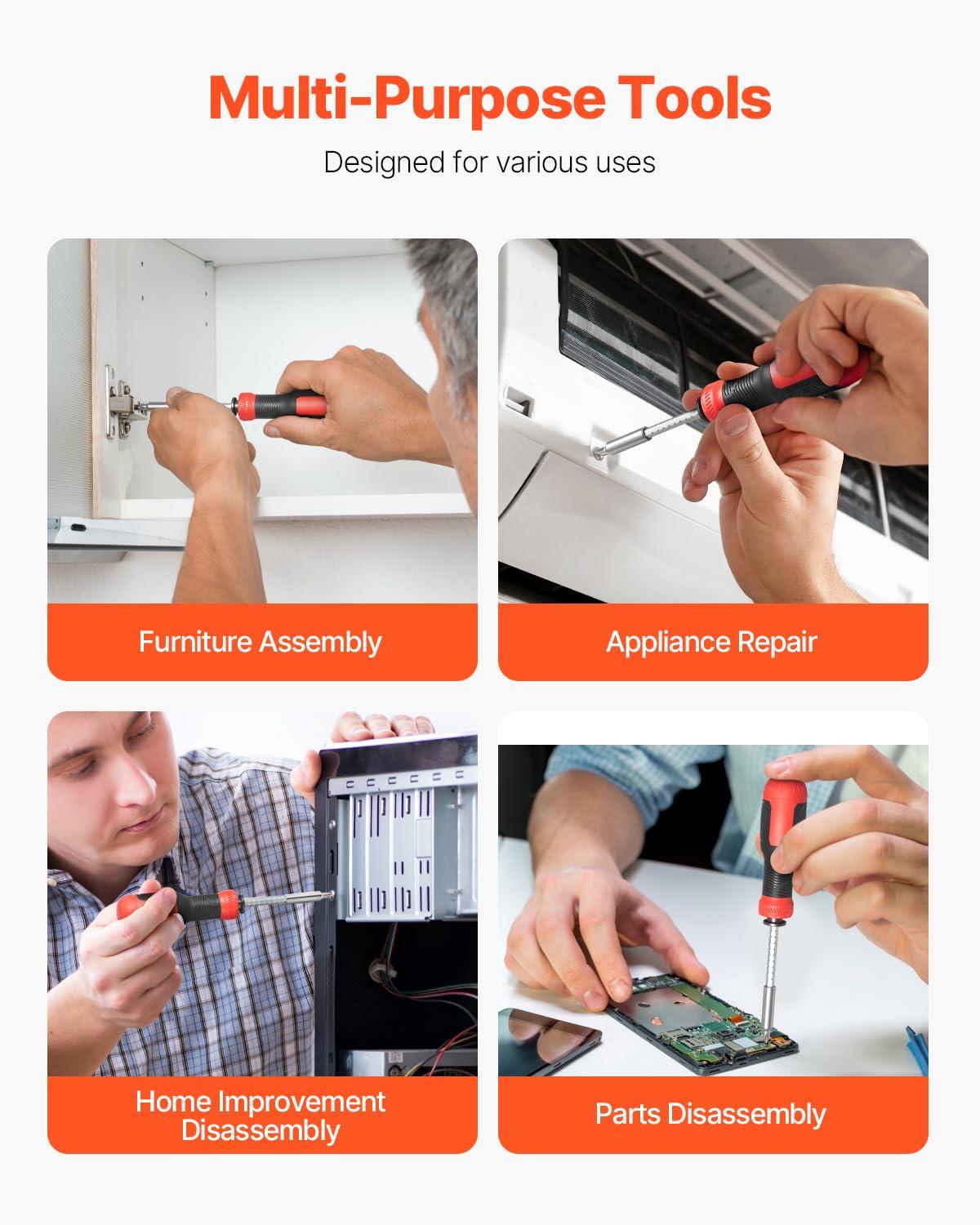 Multi-Purpose Tools

Designed for various uses

Furniture Assembly

Appliance Repair

Home Improvement Disassembly

Parts Disassembly