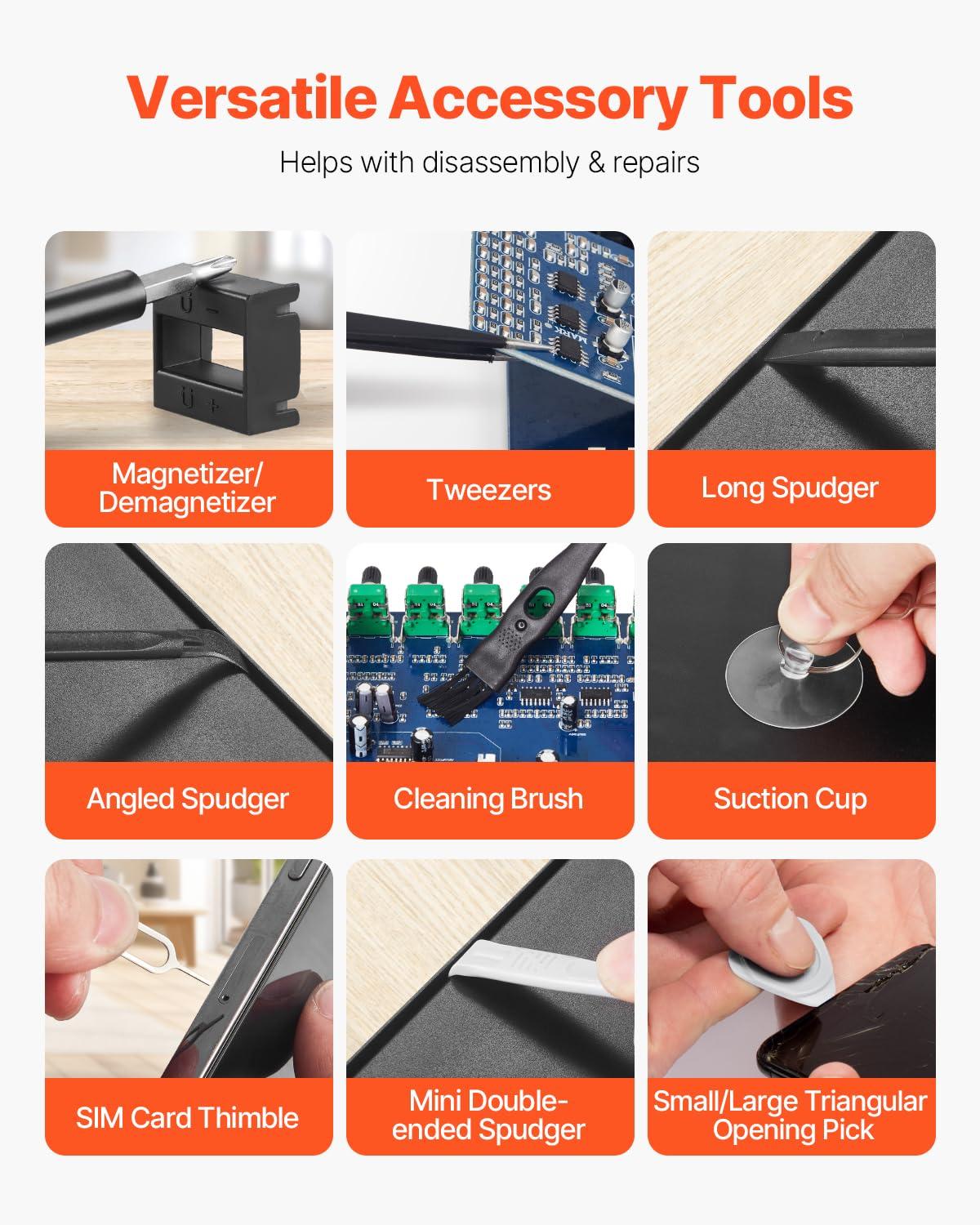 Versatile Accessory Tools

Helps with disassembly & repairs

Magnetizer/ Demagnetizer

Tweezers

Long Spudger

Angled Spudger

Cleaning Brush

Suction Cup

SIM Card Thimble

Mini Double-ended Spudger

Small/Large Triangular Opening Pick