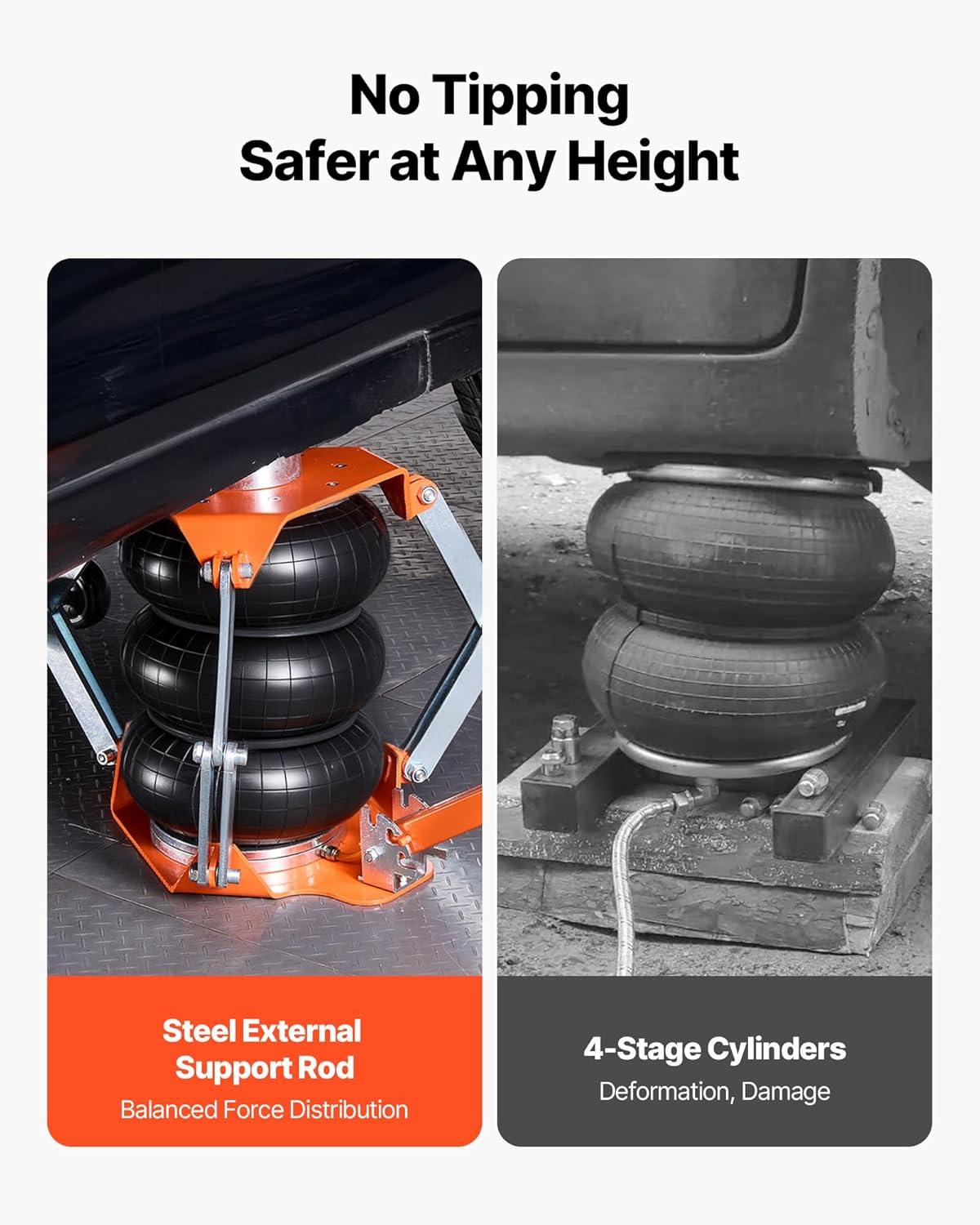 No Tipping
Safer at Any Height

Steel External Support Rod
Balanced Force Distribution

4-Stage Cylinders
Deformation, Damage