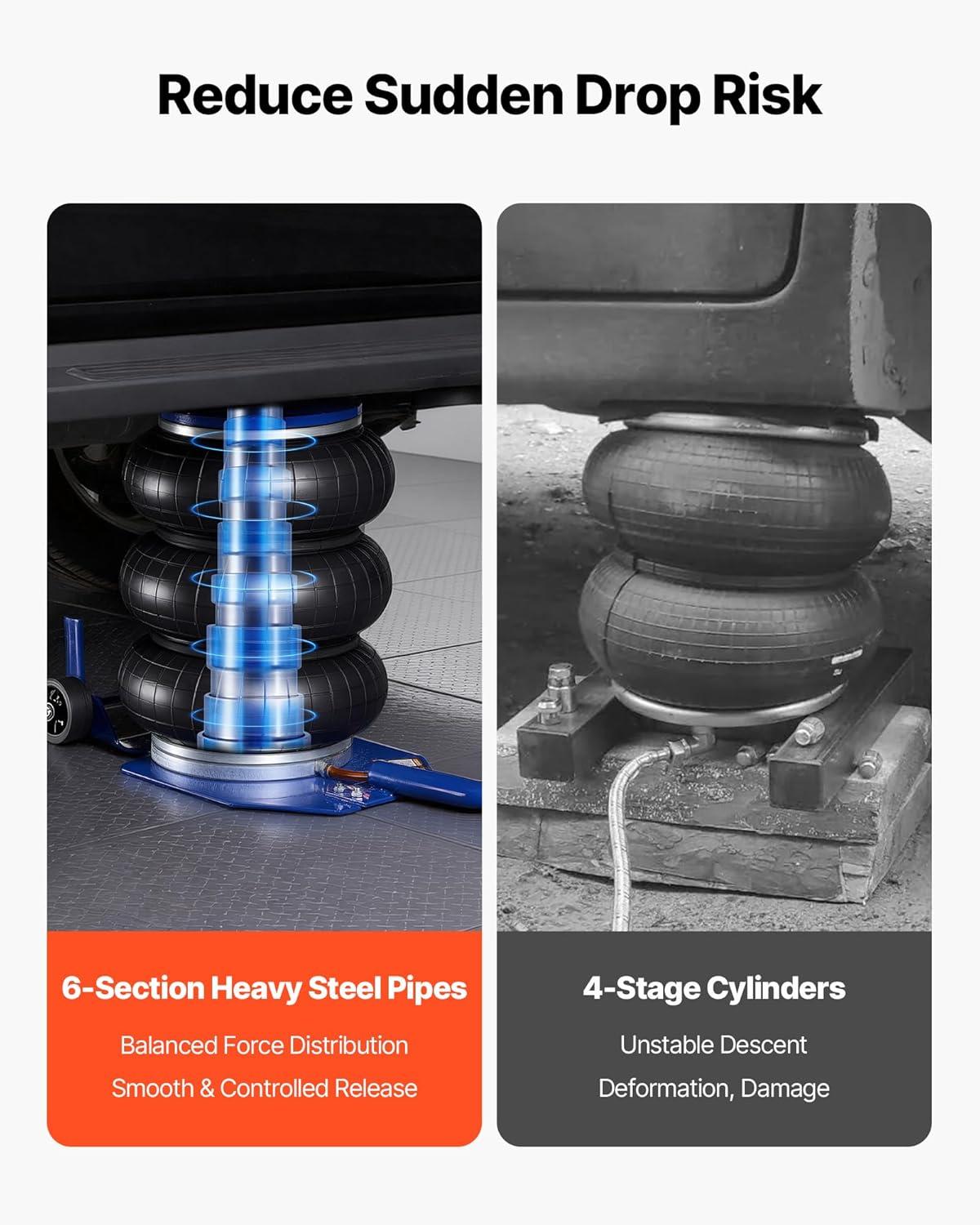 Reduce Sudden Drop Risk

6-Section Heavy Steel Pipes

Balanced Force Distribution

Smooth & Controlled Release

4-Stage Cylinders

Unstable Descent

Deformation, Damage