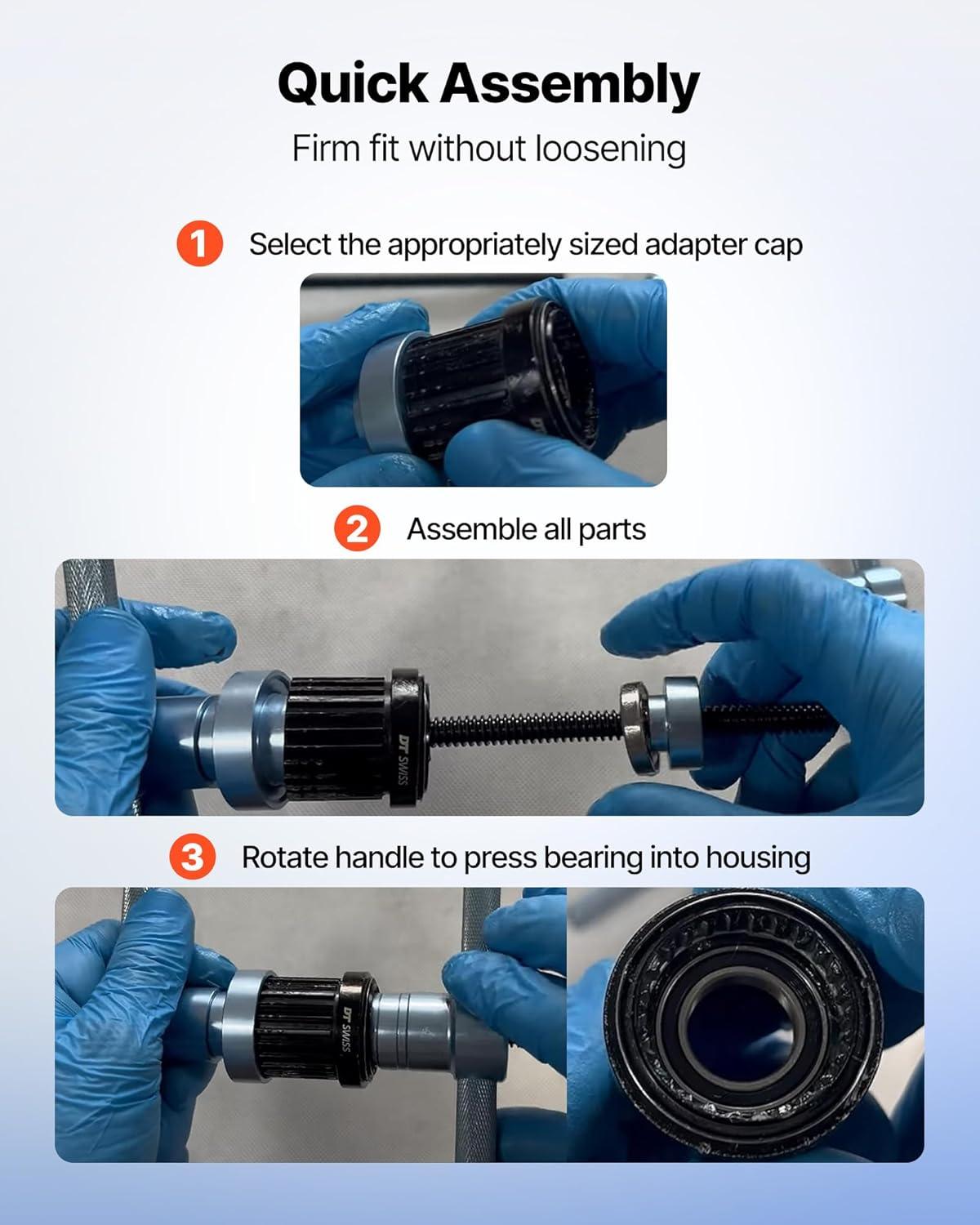 Quick Assembly
Firm fit without loosening

1 Select the appropriately sized adapter cap

2 Assemble all parts

DT SWISS

3 Rotate handle to press bearing into housing

DT SWISS