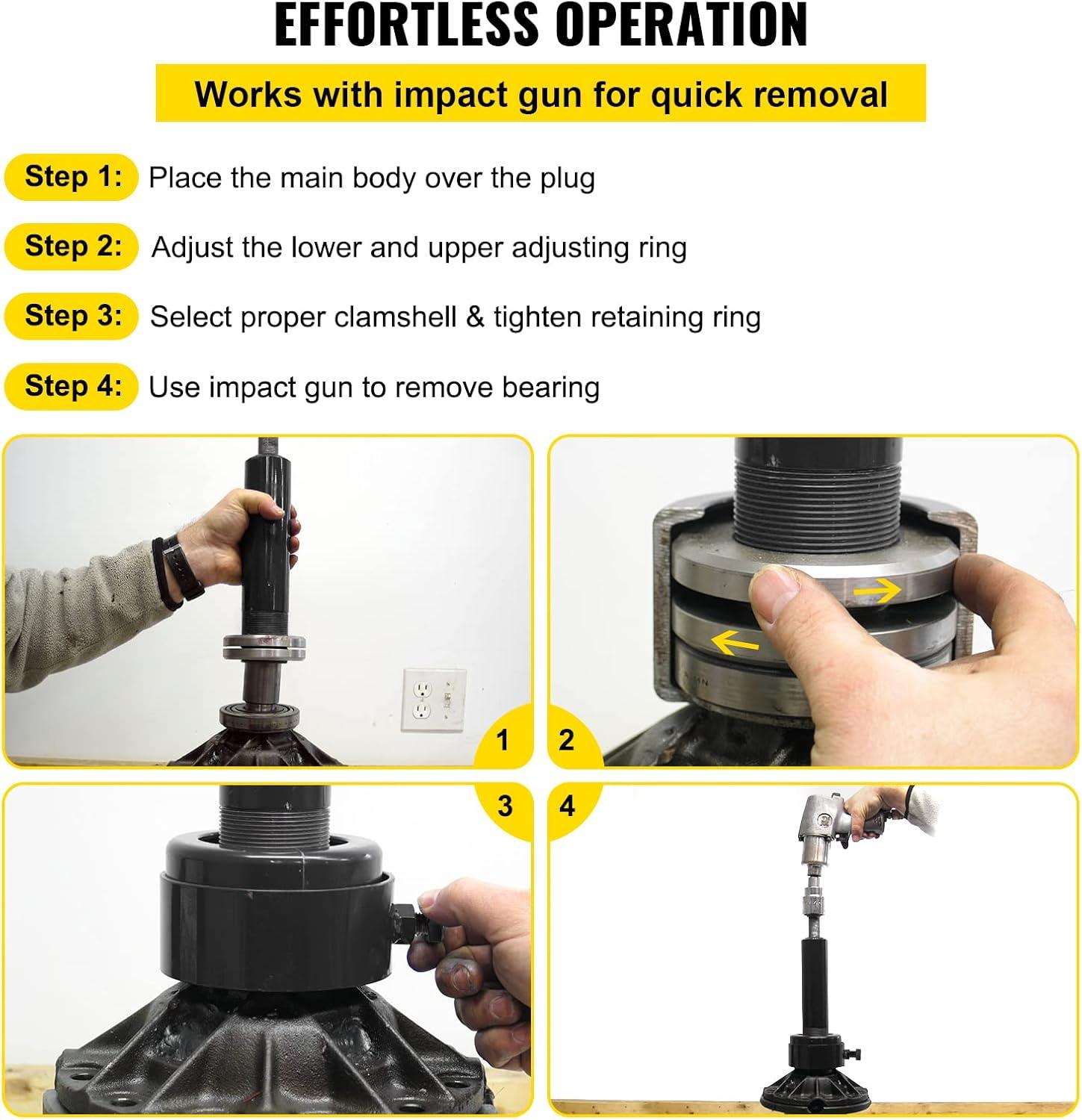 EFFORTLESS OPERATION

Works with impact gun for quick removal

Step 1: Place the main body over the plug

Step 2: Adjust the lower and upper adjusting ring

Step 3: Select proper clamshell & tighten retaining ring

Step 4: Use impact gun to remove bearing

1

2

3

4