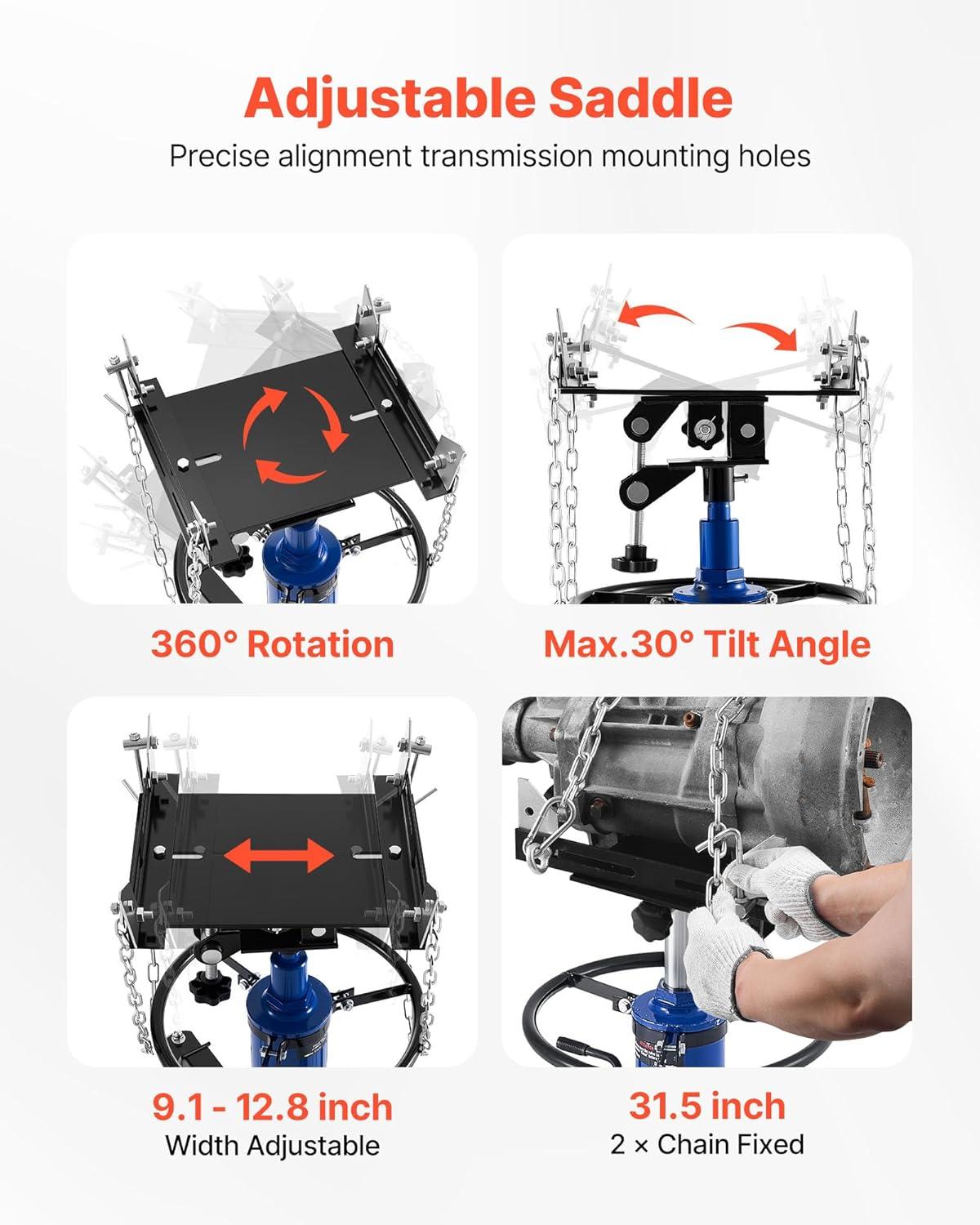 Adjustable Saddle

Precise alignment transmission mounting holes

360° Rotation

Max.30° Tilt Angle

9.1 - 12.8 inch
Width Adjustable

31.5 inch
2 × Chain Fixed