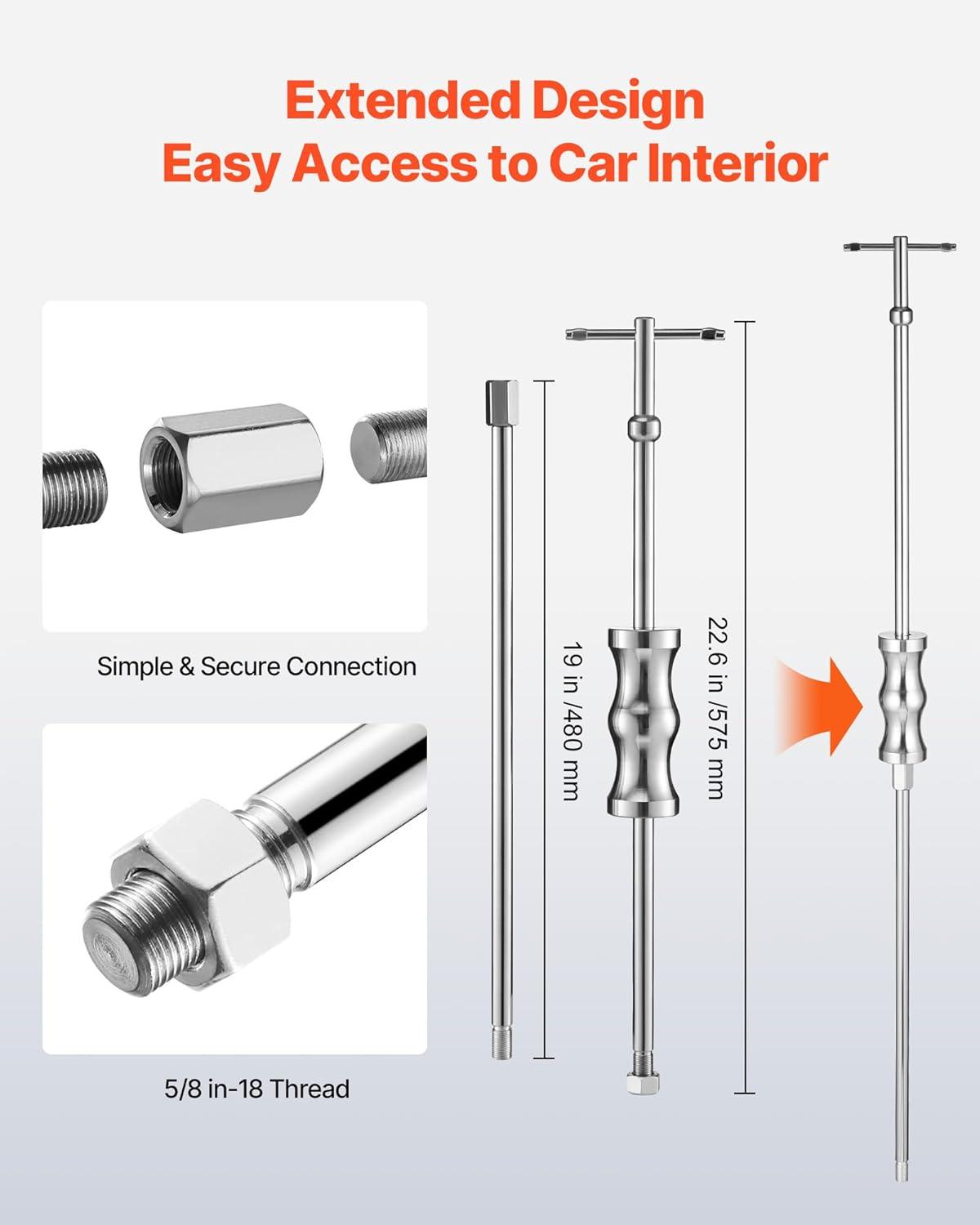 Extended Design
Easy Access to Car Interior

Simple & Secure Connection

5/8 in-18 Thread

19 in /480 mm

22.6 in /575 mm