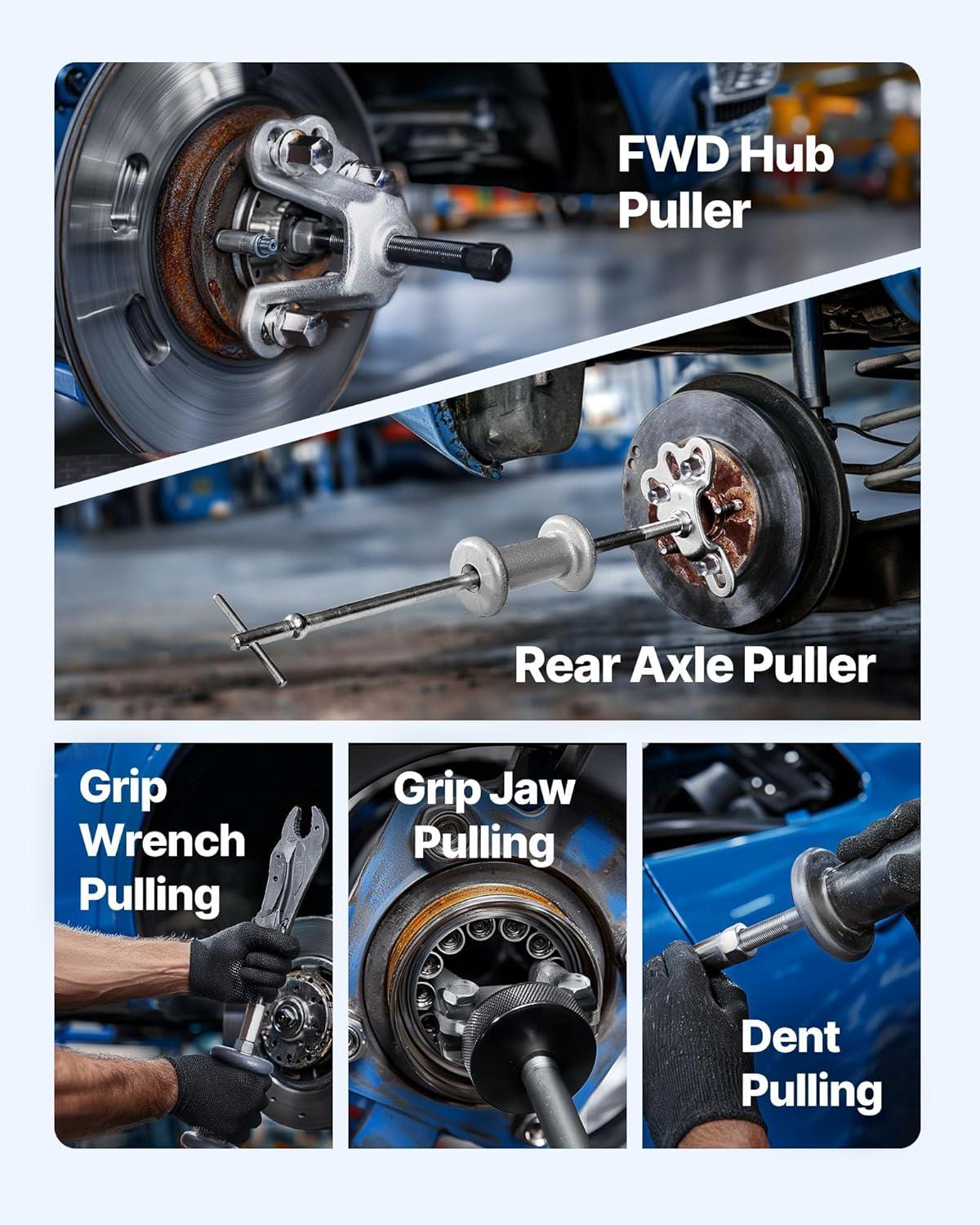 FWD Hub Puller

Rear Axle Puller

Grip Wrench Pulling

Grip Jaw Pulling

Dent Pulling