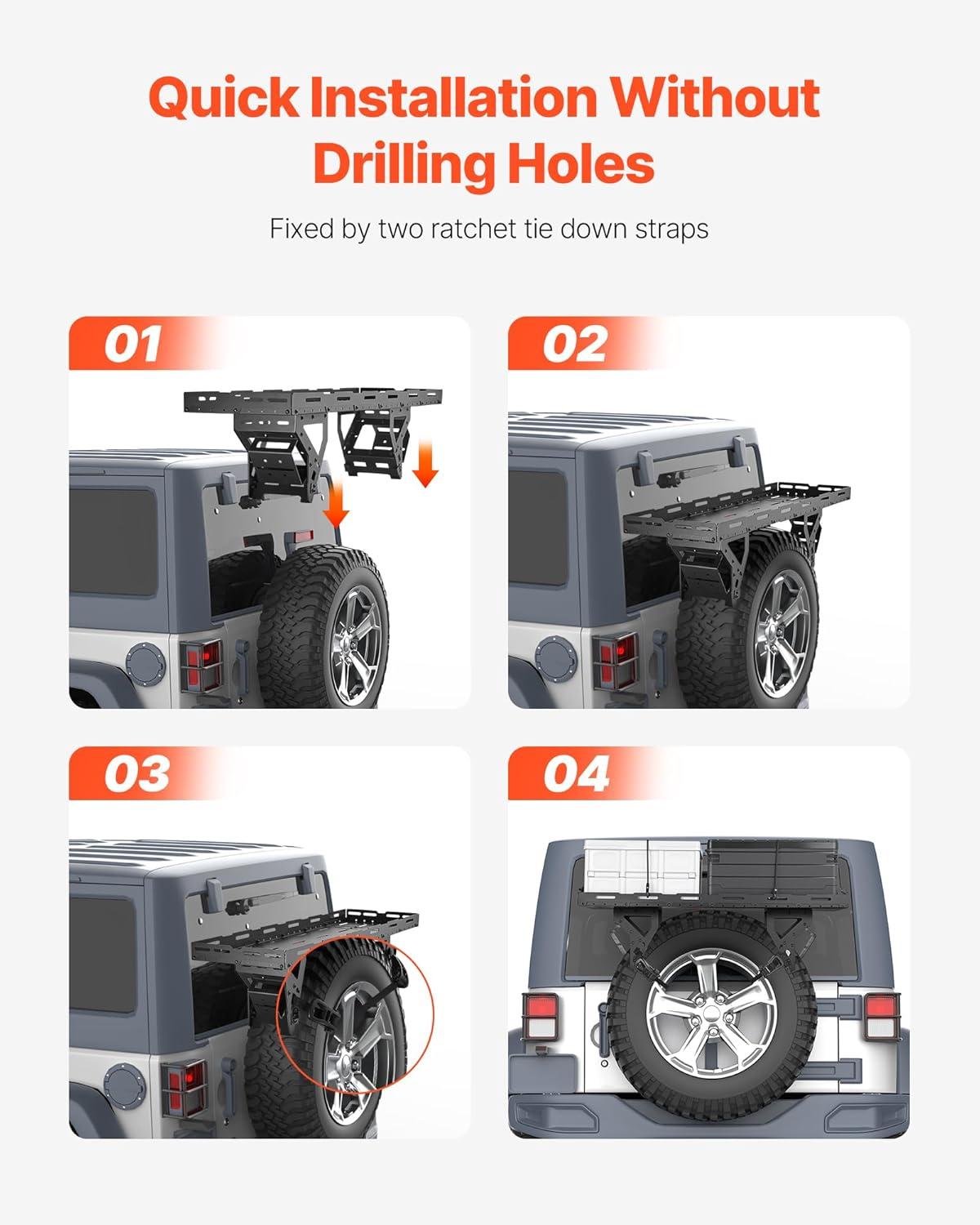 Quick Installation Without Drilling Holes

Fixed by two ratchet tie down straps

01

02

03

04